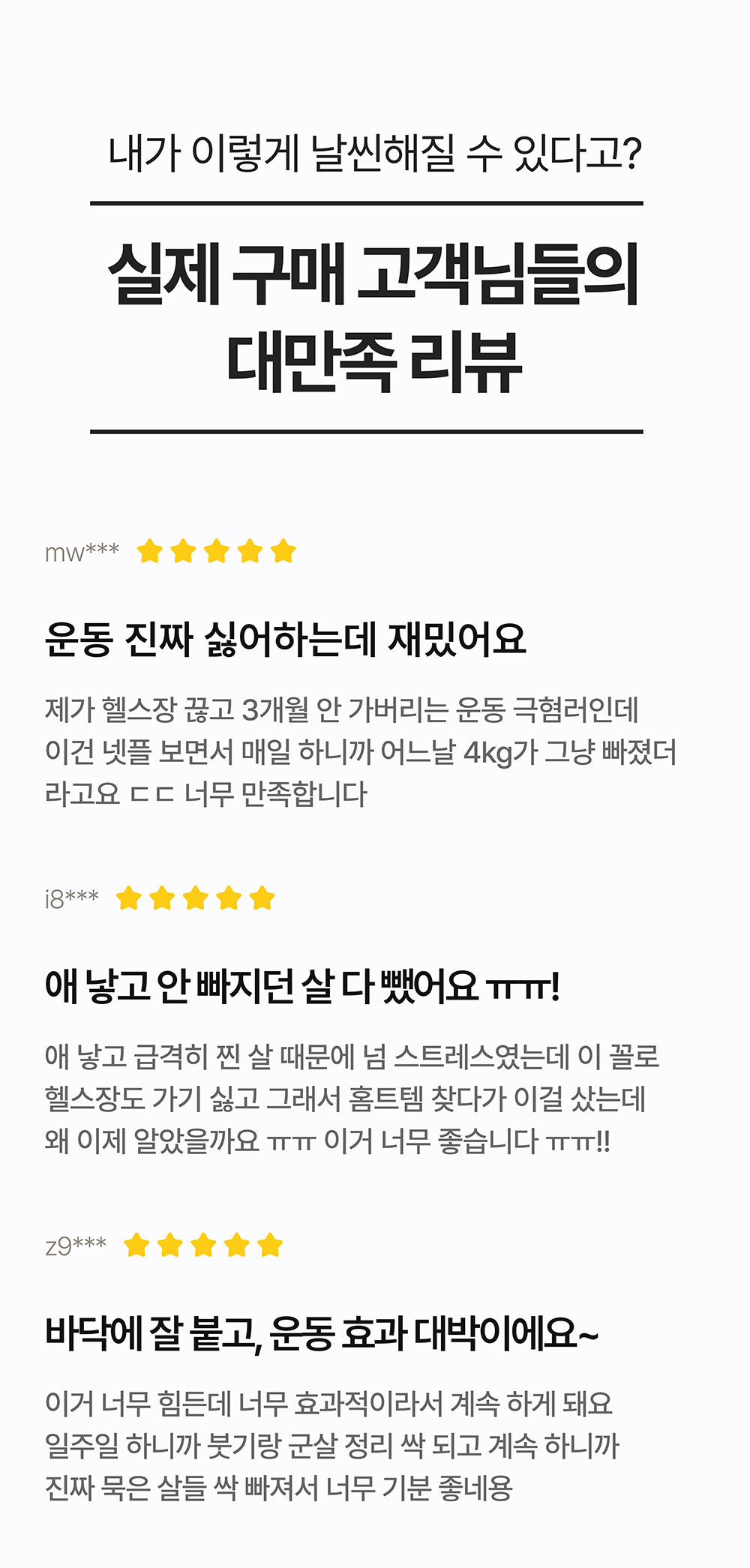 내가 이렇게 날씬해질 수 있다고?

실제 구매 고객님들의 대만족 리뷰

mw***

운동 진짜 싫어하는데 재밌어요

제가 헬스장 끊고 3개월 안 가버리는 운동 극혐러인데 이건 넷플 보면서 매일 하니까 어느날 4kg가 그냥 빠졌더라고요 ㄷㄷ 너무 만족합니다

i8***

애 낳고 안 빠지던 살 다 뺐어요 ㅠㅠ!

애 낳고 급격히 찐 살 때문에 넘 스트레스였는데 이 꼴로 헬스장도 가기 싫고 그래서 홈트템 찾다가 이걸 샀는데 왜 이제 알았을까요 ㅠㅠ 이거 너무 좋습니다 ㅠㅠ!!

z9***

바닥에 잘 붙고, 운동 효과 대박이에요~

이거 너무 힘든데 너무 효과적이라서 계속 하게 돼요 일주일 하니까 붓기랑 군살 정리 싹 되고 계속 하니까 진짜 묵은 살들 싹 빠져서 너무 기분 좋네용