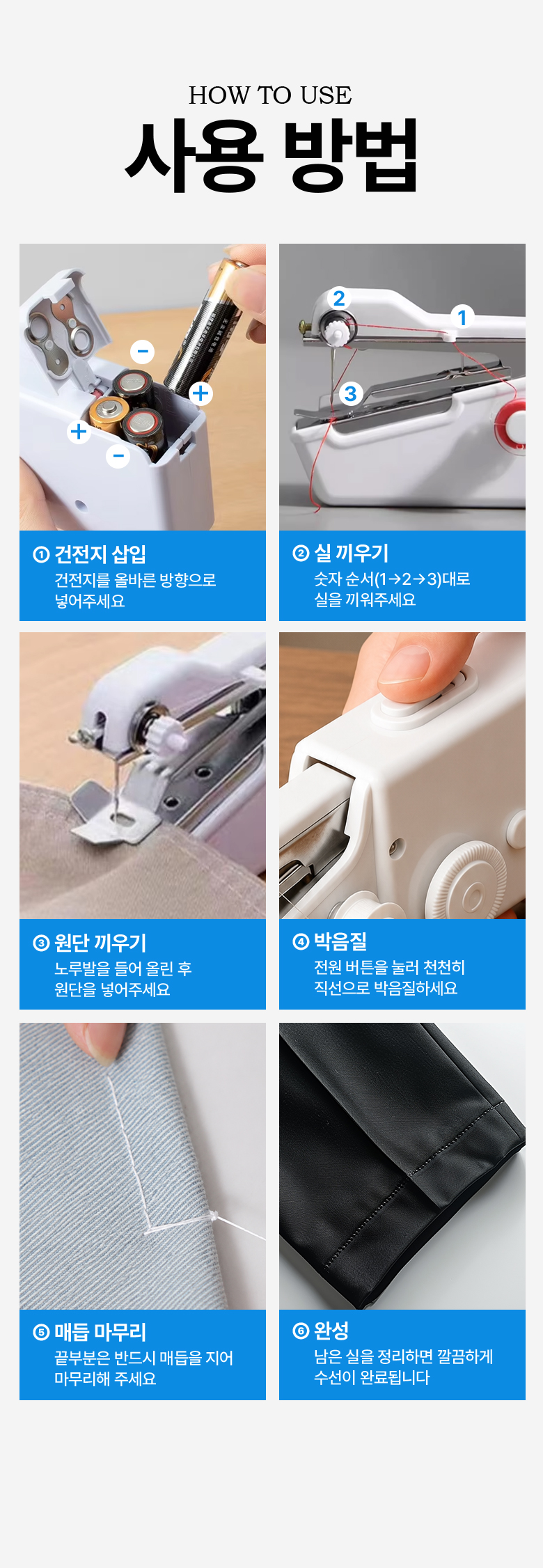 HOW TO USE
사용 방법

−
+
+
−

① 건전지 삽입
건전지를 올바른 방향으로 넣어주세요

2
1
3

② 실 끼우기
숫자 순서(1→2→3)대로 실을 끼워주세요

③ 원단 끼우기
노루발을 들어 올린 후 원단을 넣어주세요

④ 박음질
전원 버튼을 눌러 천천히 직선으로 박음질하세요

⑤ 매듭 마무리
끝부분은 반드시 매듭을 지어 마무리해 주세요

⑥ 완성
남은 실을 정리하면 깔끔하게 수선이 완료됩니다