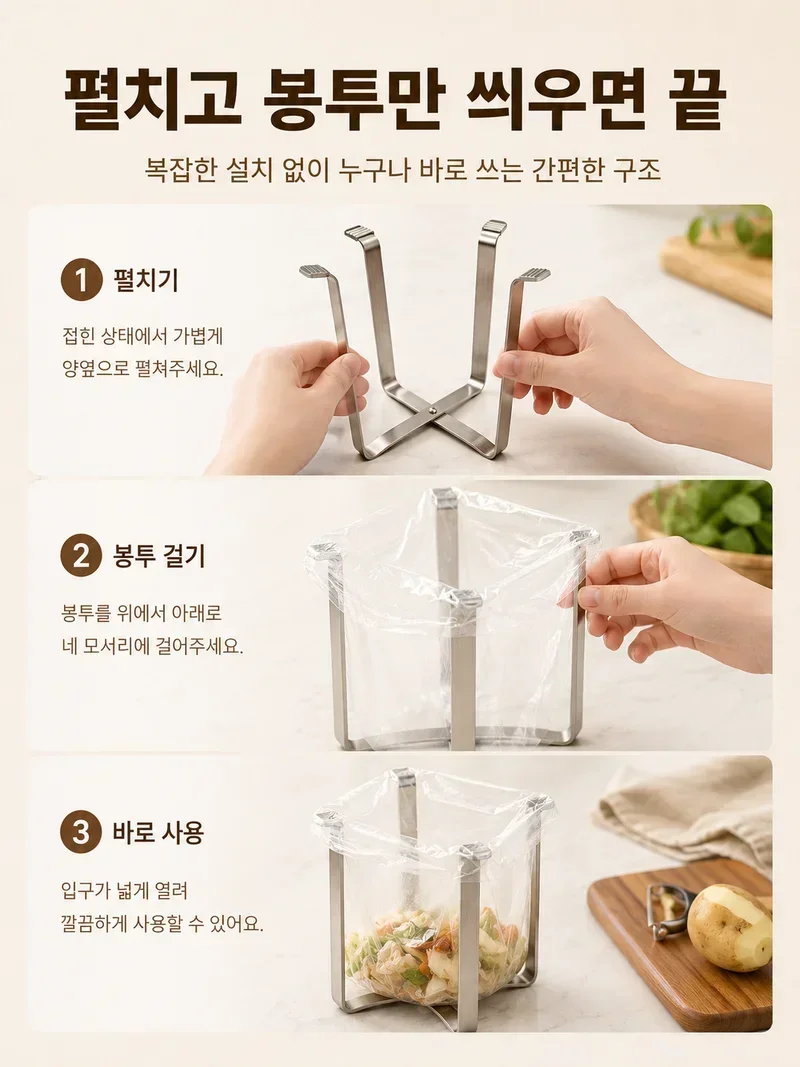 펼치고 봉투만 씌우면 끝

복잡한 설치 없이 누구나 바로 쓰는 간편한 구조

1 펼치기

접힌 상태에서 가볍게 양옆으로 펼쳐주세요.

2 봉투 걸기

봉투를 위에서 아래로 네 모서리에 걸어주세요.

3 바로 사용

입구가 넓게 열려 깔끔하게 사용할 수 있어요.