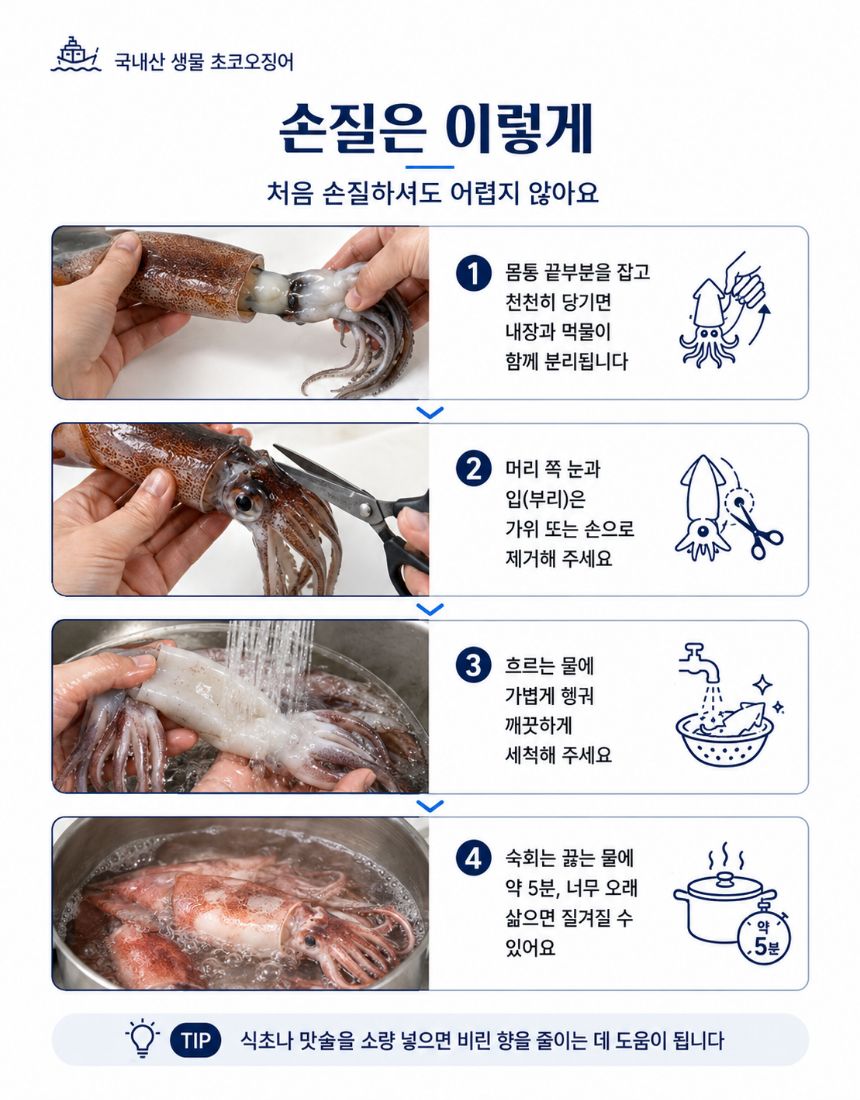 국내산 생물 초코오징어

손질은 이렇게

처음 손질하셔도 어렵지 않아요

1 몸통 끝부분을 잡고 천천히 당기면 내장과 먹물이 함께 분리됩니다

2 머리 쪽 눈과 입(부리)은 가위 또는 손으로 제거해 주세요

3 흐르는 물에 가볍게 헹궈 깨끗하게 세척해 주세요

4 숙회는 끓는 물에 약 5분, 너무 오래 삶으면 질겨질 수 있어요

약 5분

TIP 식초나 맛술을 소량 넣으면 비린 향을 줄이는 데 도움이 됩니다