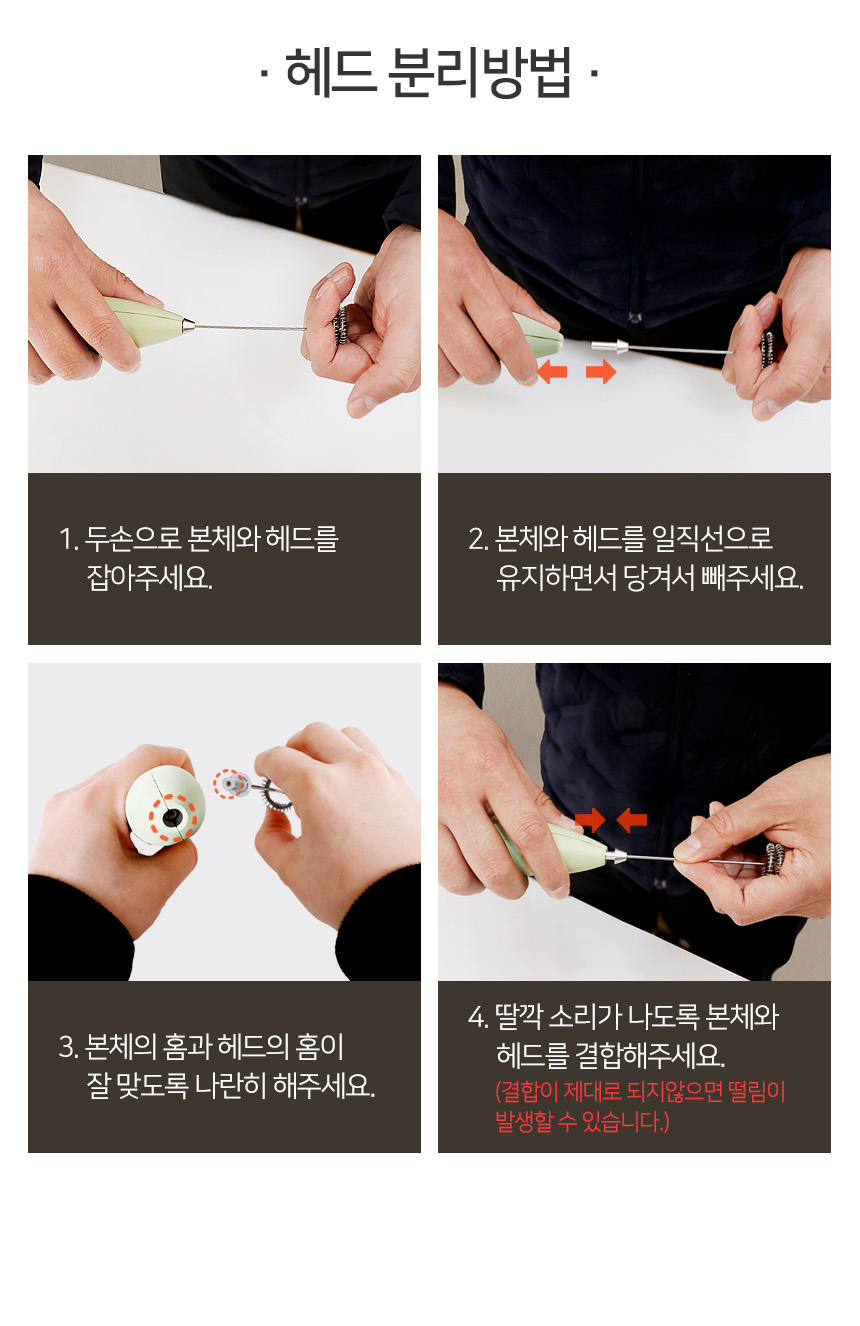 · 헤드 분리방법 ·

1. 두손으로 본체와 헤드를 잡아주세요.

2. 본체와 헤드를 일직선으로 유지하면서 당겨서 빼주세요.

3. 본체의 홈과 헤드의 홈이 잘 맞도록 나란히 해주세요.

4. 딸깍 소리가 나도록 본체와 헤드를 결합해주세요.
(결합이 제대로 되지않으면 떨림이 발생할 수 있습니다.)