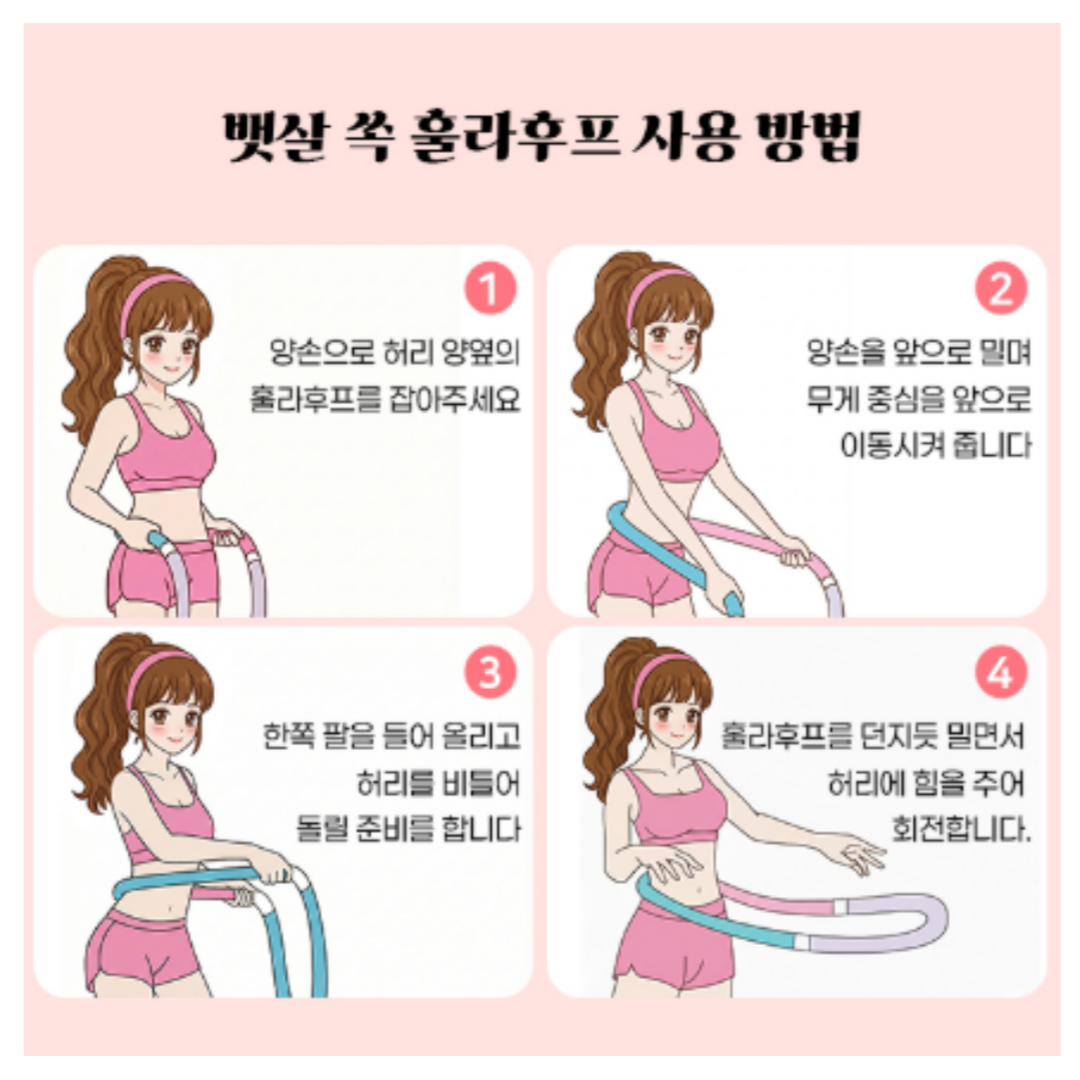 뱃살 쏙 훌라후프 사용 방법

1
양손으로 허리 양옆의
훌라후프를 잡아주세요

2
양손을 앞으로 밀며
무게 중심을 앞으로
이동시켜 줍니다

3
한쪽 팔을 들어 올리고
허리를 비틀어
돌릴 준비를 합니다

4
훌라후프를 던지듯 밀면서
허리에 힘을 주어
회전합니다.