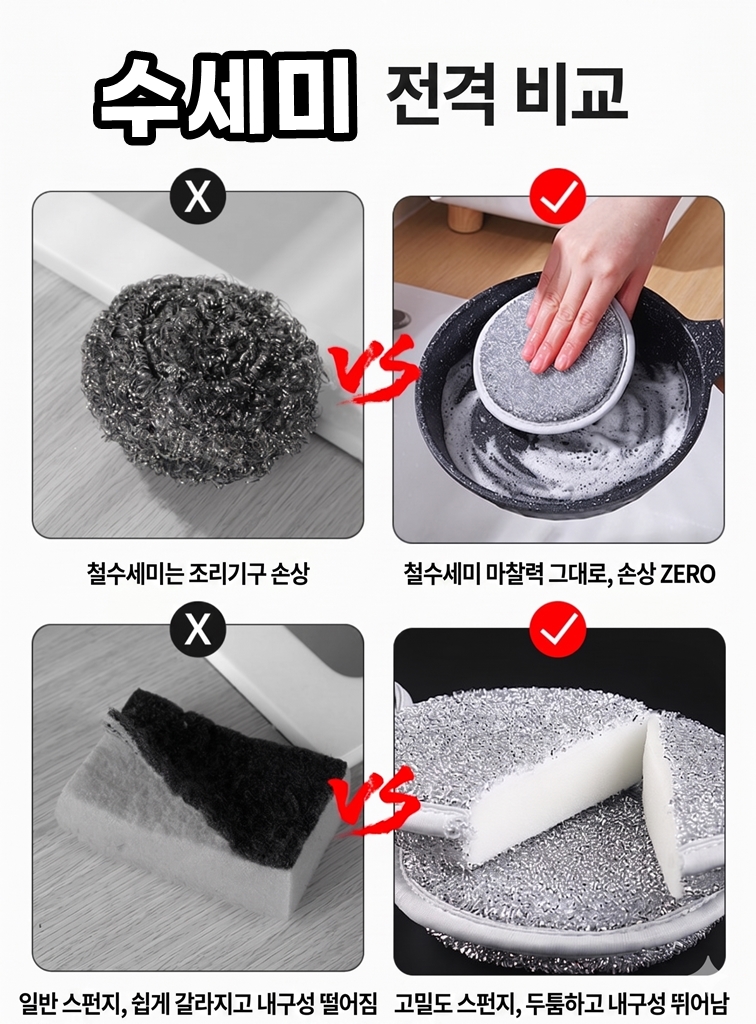 수세미 전격 비교

X

VS

철수세미는 조리기구 손상

철수세미 마찰력 그대로, 손상 ZERO

X

VS

일반 스펀지, 쉽게 갈라지고 내구성 떨어짐

고밀도 스펀지, 두툼하고 내구성 뛰어남