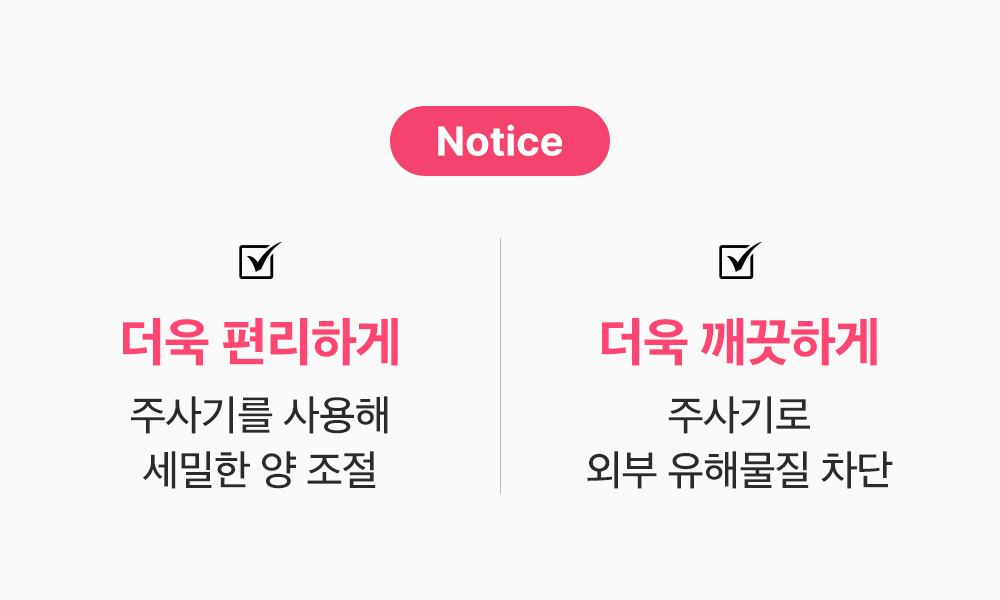 Notice

더욱 편리하게

주사기를 사용해
세밀한 양 조절

더욱 깨끗하게

주사기로
외부 유해물질 차단