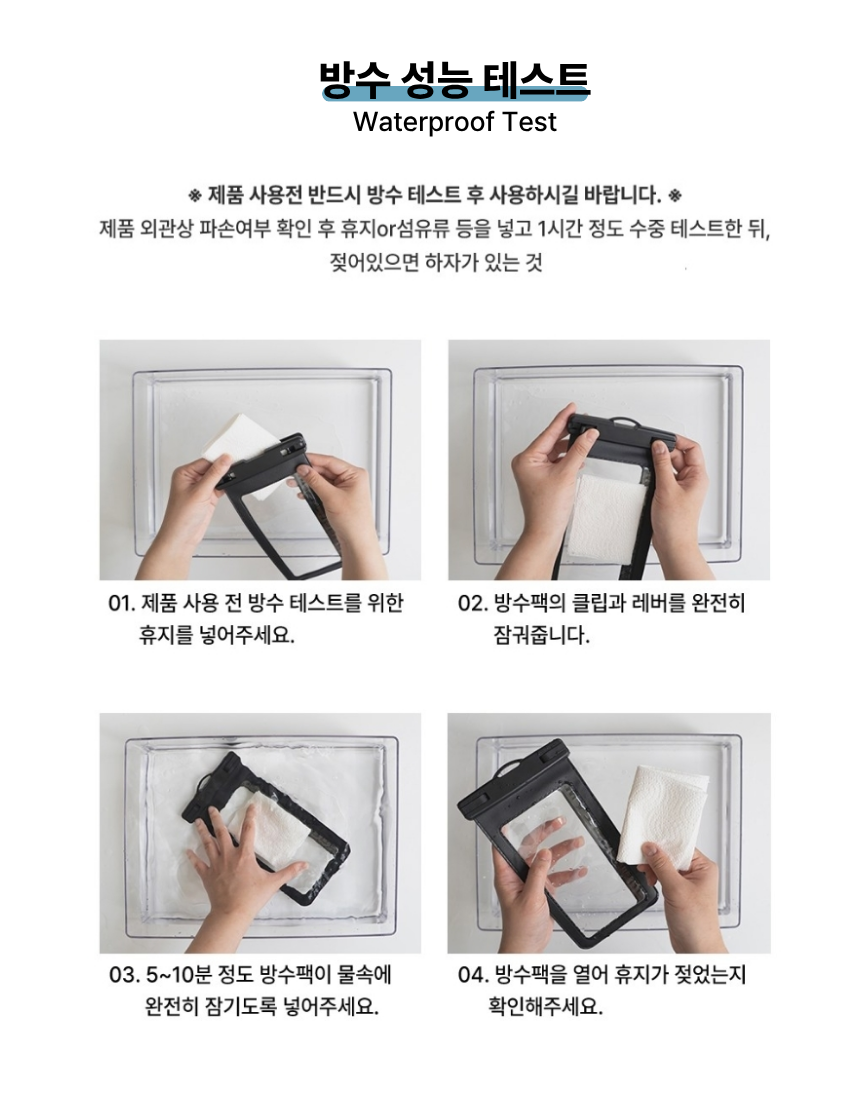 방수 성능 테스트
Waterproof Test

※ 제품 사용전 반드시 방수 테스트 후 사용하시길 바랍니다. ※
제품 외관상 파손여부 확인 후 휴지or섬유류 등을 넣고 1시간 정도 수중 테스트한 뒤, 젖어있으면 하자가 있는 것

01. 제품 사용 전 방수 테스트를 위한 휴지를 넣어주세요.

02. 방수팩의 클립과 레버를 완전히 잠궈줍니다.

03. 5~10분 정도 방수팩이 물속에 완전히 잠기도록 넣어주세요.

04. 방수팩을 열어 휴지가 젖었는지 확인해주세요.