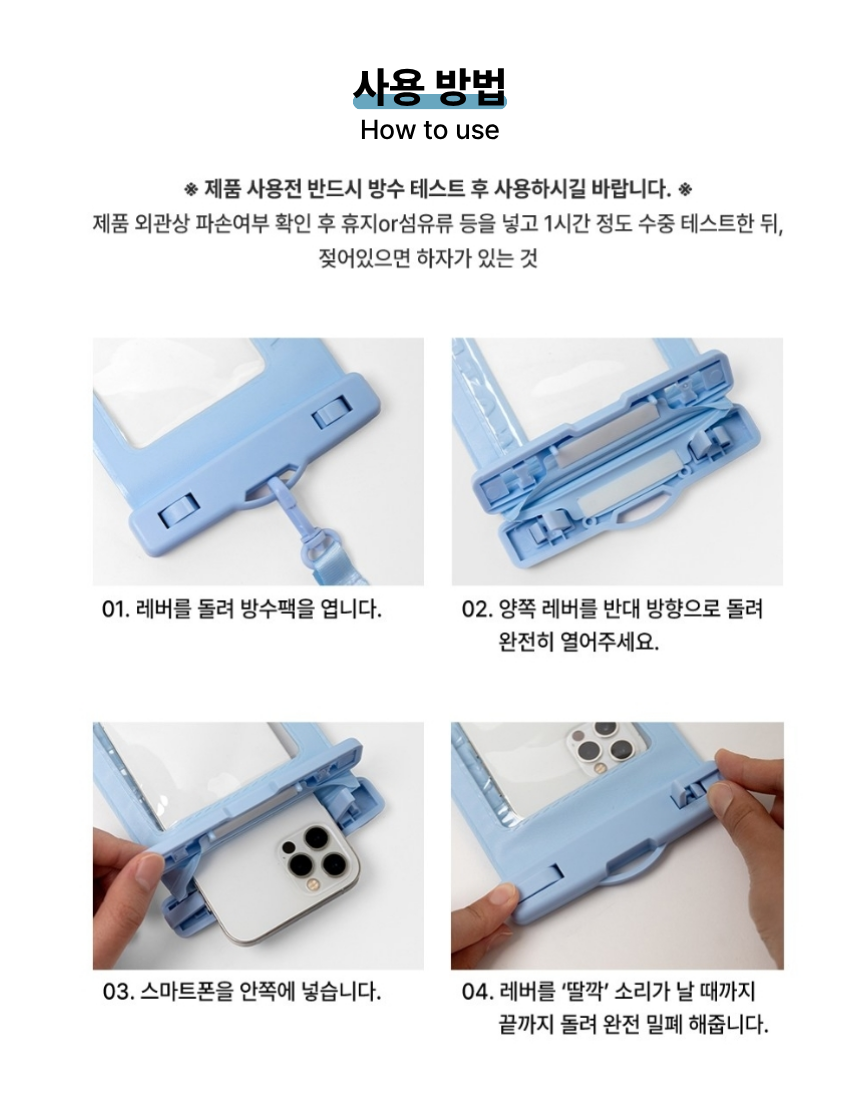 사용 방법
How to use

※ 제품 사용전 반드시 방수 테스트 후 사용하시길 바랍니다. ※
제품 외관상 파손여부 확인 후 휴지or섬유류 등을 넣고 1시간 정도 수중 테스트한 뒤, 젖어있으면 하자가 있는 것

01. 레버를 돌려 방수팩을 엽니다.

02. 양쪽 레버를 반대 방향으로 돌려 완전히 열어주세요.

03. 스마트폰을 안쪽에 넣습니다.

04. 레버를 '딸깍' 소리가 날 때까지 끝까지 돌려 완전 밀폐 해줍니다.