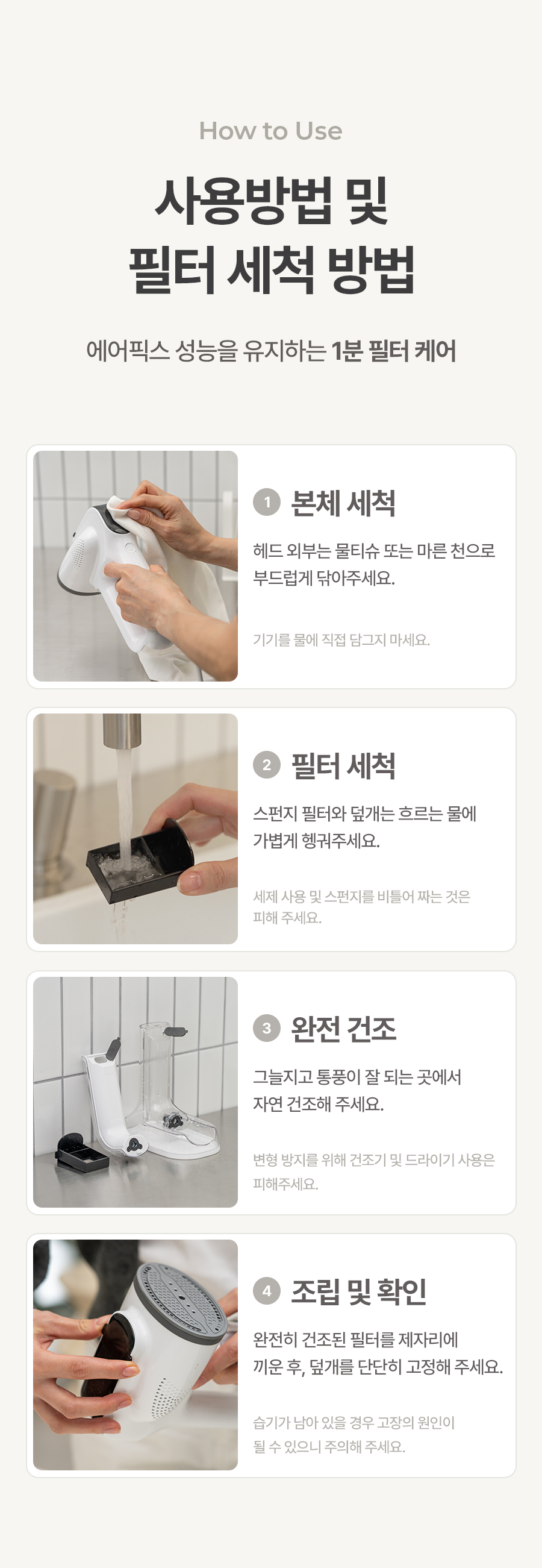 How to Use

사용방법 및 필터 세척 방법

에어픽스 성능을 유지하는 1분 필터 케어

1 본체 세척

헤드 외부는 물티슈 또는 마른 천으로 부드럽게 닦아주세요.

기기를 물에 직접 담그지 마세요.

2 필터 세척

스펀지 필터와 덮개는 흐르는 물에 가볍게 헹궈주세요.

세제 사용 및 스펀지를 비틀어 짜는 것은 피해 주세요.

3 완전 건조

그늘지고 통풍이 잘 되는 곳에서 자연 건조해 주세요.

변형 방지를 위해 건조기 및 드라이기 사용은 피해주세요.

4 조립 및 확인

완전히 건조된 필터를 제자리에 끼운 후, 덮개를 단단히 고정해 주세요.

습기가 남아 있을 경우 고장의 원인이 될 수 있으니 주의해 주세요.