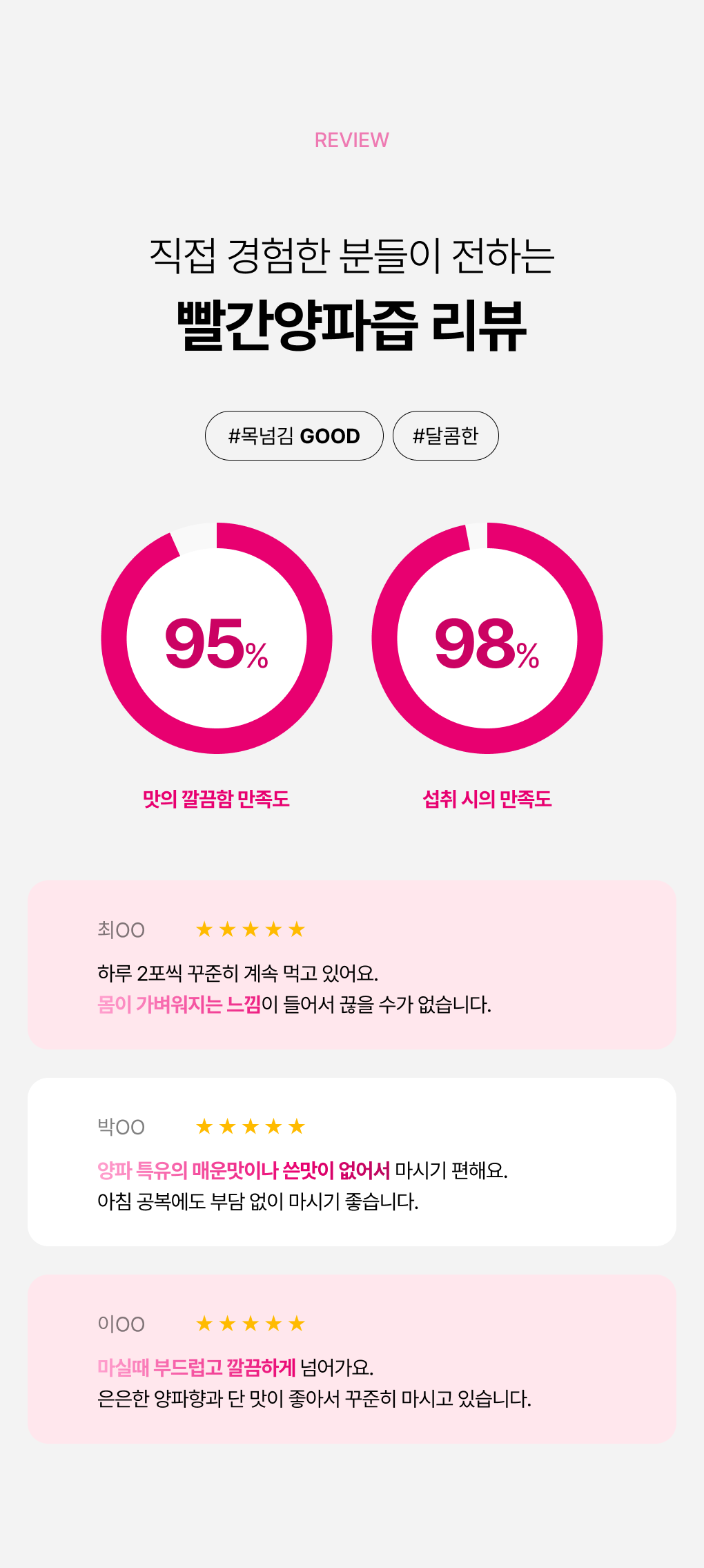 REVIEW

직접 경험한 분들이 전하는
빨간양파즙 리뷰

#목넘김 GOOD

#달콤한

95%

98%

맛의 깔끔함 만족도

섭취 시의 만족도

최OO ★★★★★

하루 2포씩 꾸준히 계속 먹고 있어요.
몸이 가벼워지는 느낌이 들어서 끊을 수가 없습니다.

박OO ★★★★★

양파 특유의 매운맛이나 쓴맛이 없어서 마시기 편해요.
아침 공복에도 부담 없이 마시기 좋습니다.

이OO ★★★★★

마실때 부드럽고 깔끔하게 넘어가요.
은은한 양파향과 단 맛이 좋아서 꾸준히 마시고 있습니다.