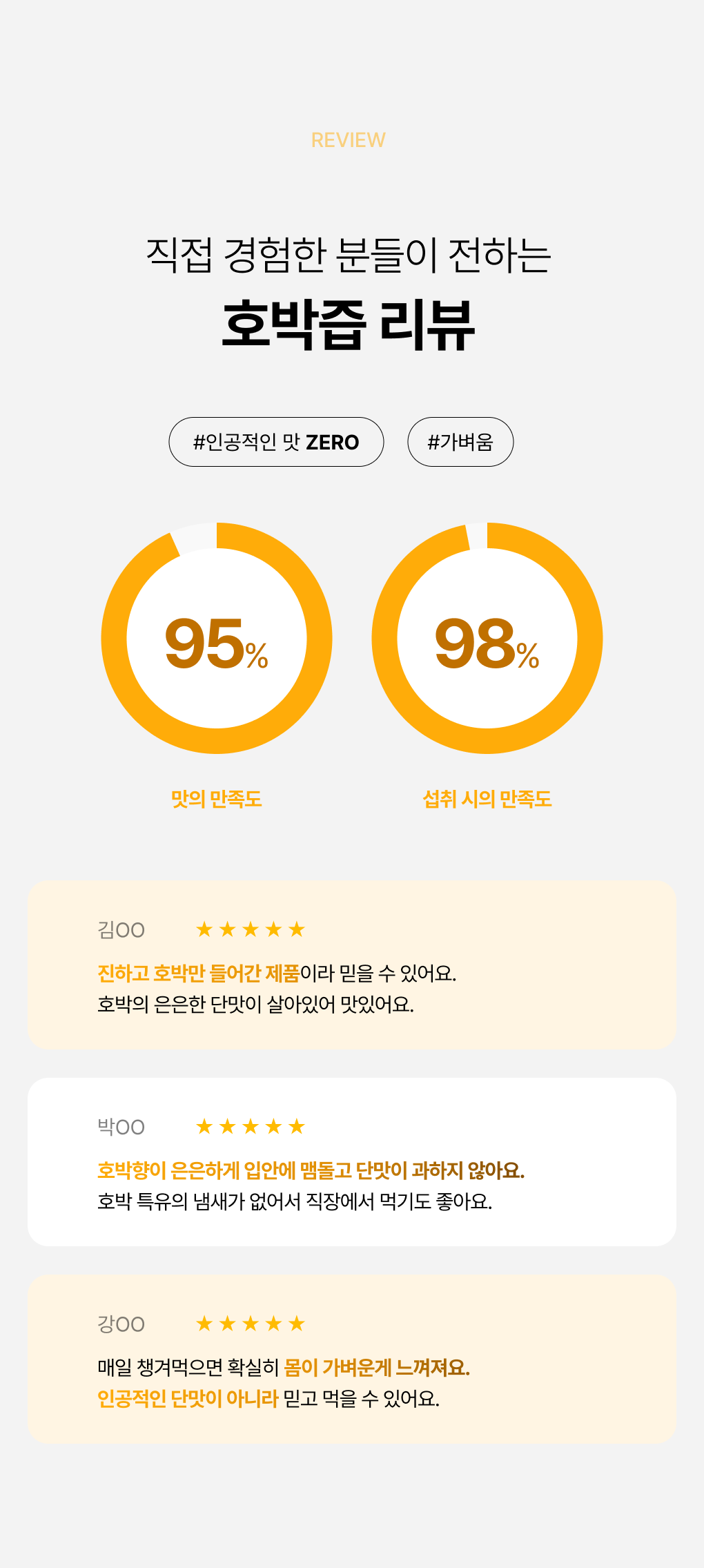 REVIEW

직접 경험한 분들이 전하는

호박즙 리뷰

#인공적인 맛 ZERO

#가벼움

95%

98%

맛의 만족도

섭취 시의 만족도

김OO ★★★★★

진하고 호박만 들어간 제품이라 믿을 수 있어요.
호박의 은은한 단맛이 살아있어 맛있어요.

박OO ★★★★★

호박향이 은은하게 입안에 맴돌고 단맛이 과하지 않아요.
호박 특유의 냄새가 없어서 직장에서 먹기도 좋아요.

강OO ★★★★★

매일 챙겨먹으면 확실히 몸이 가벼운게 느껴져요.
인공적인 단맛이 아니라 믿고 먹을 수 있어요.