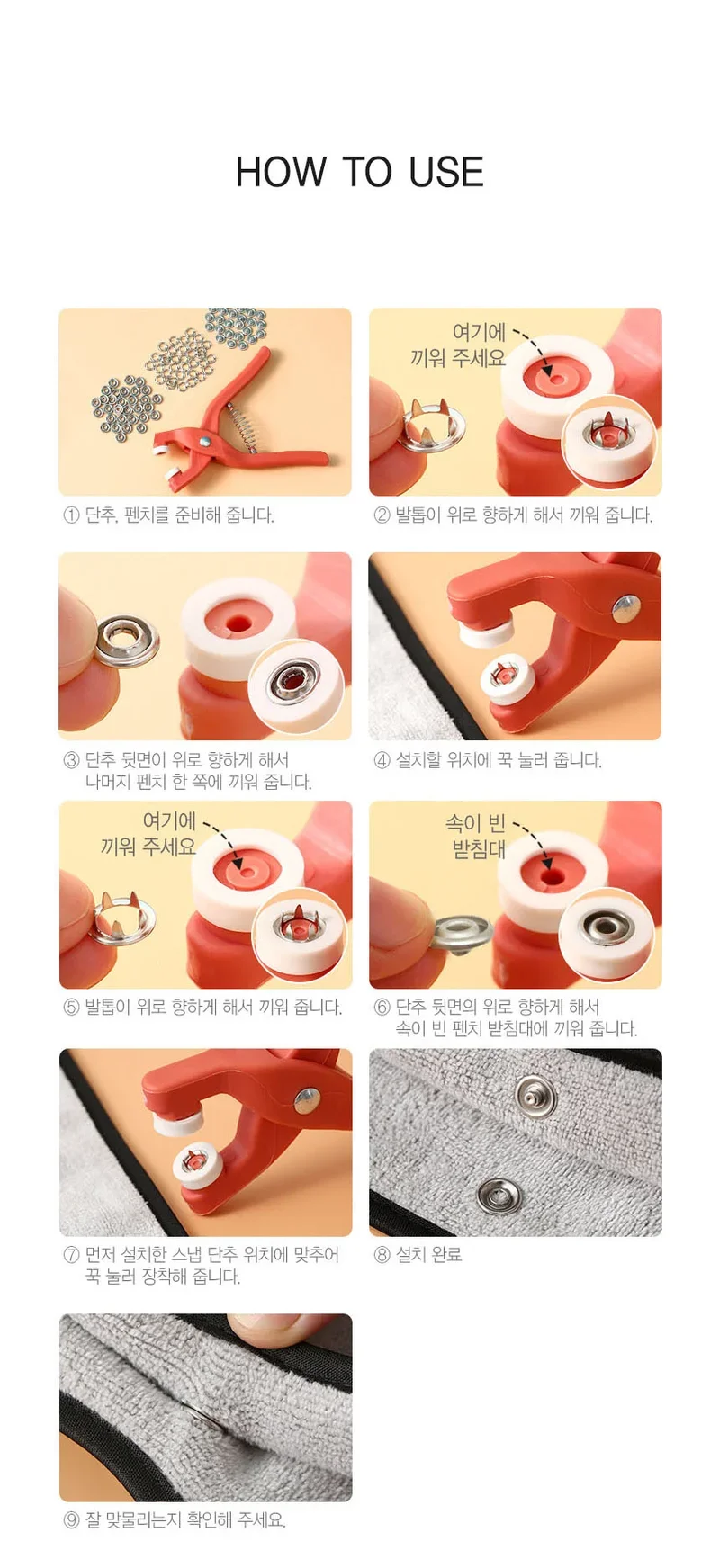 HOW TO USE

① 단추, 펜치를 준비해 줍니다.

여기에 끼워 주세요

② 발톱이 위로 향하게 해서 끼워 줍니다.

③ 단추 뒷면이 위로 향하게 해서 나머지 펜치 한 쪽에 끼워 줍니다.

④ 설치할 위치에 꾹 눌러 줍니다.

여기에 끼워 주세요

⑤ 발톱이 위로 향하게 해서 끼워 줍니다.

속이 빈 받침대

⑥ 단추 뒷면의 위로 향하게 해서 속이 빈 펜치 받침대에 끼워 줍니다.

⑦ 먼저 설치한 스냅 단추 위치에 맞추어 꾹 눌러 장착해 줍니다.

⑧ 설치 완료

⑨ 잘 맞물리는지 확인해 주세요.