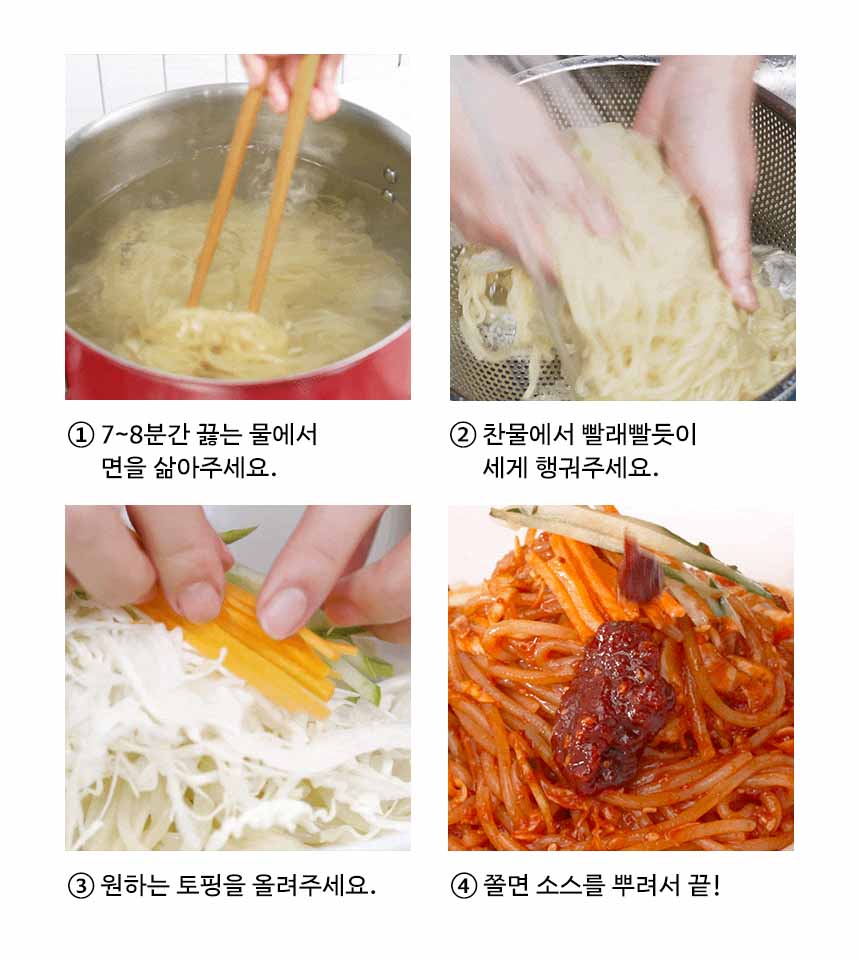 ① 7~8분간 끓는 물에서 면을 삶아주세요.

② 찬물에서 빨래빨듯이 세게 헹궈주세요.

③ 원하는 토핑을 올려주세요.

④ 쫄면 소스를 뿌려서 끝!