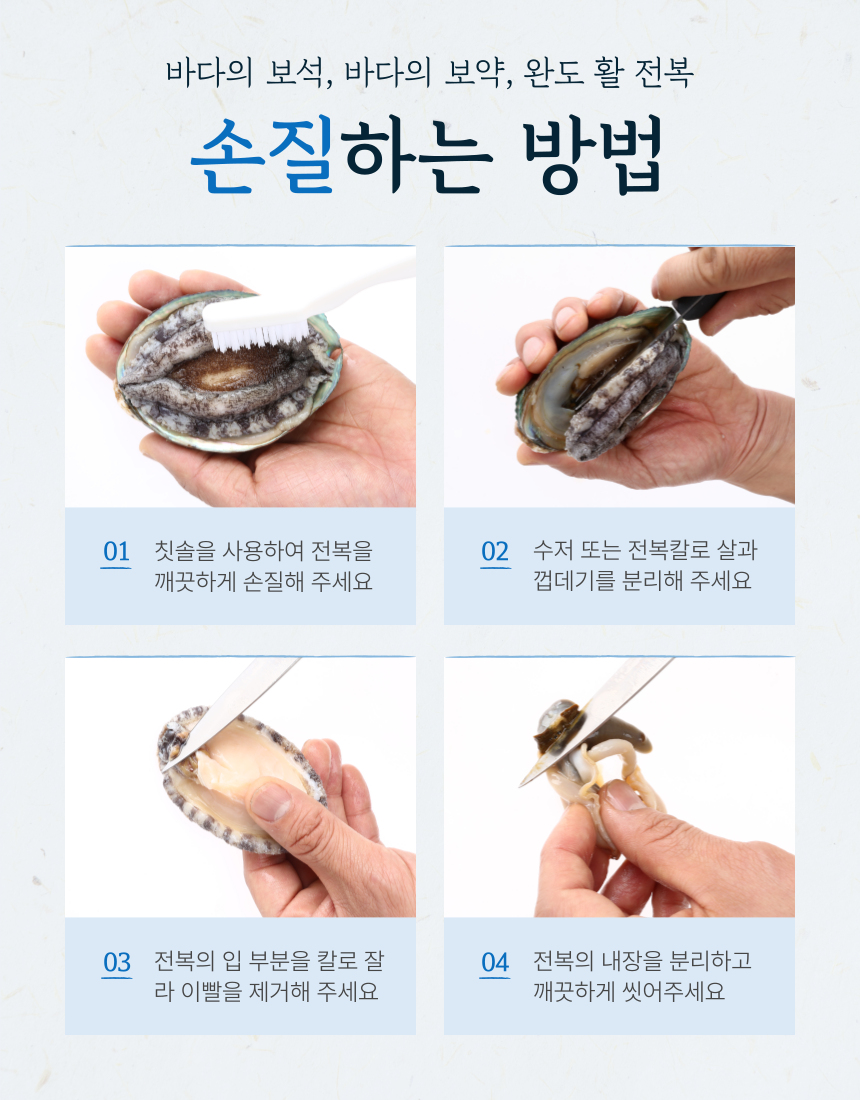 바다의 보석, 바다의 보약, 완도 활 전복

손질하는 방법

01 칫솔을 사용하여 전복을 깨끗하게 손질해 주세요

02 수저 또는 전복칼로 살과 껍데기를 분리해 주세요

03 전복의 입 부분을 칼로 잘라 이빨을 제거해 주세요

04 전복의 내장을 분리하고 깨끗하게 씻어주세요