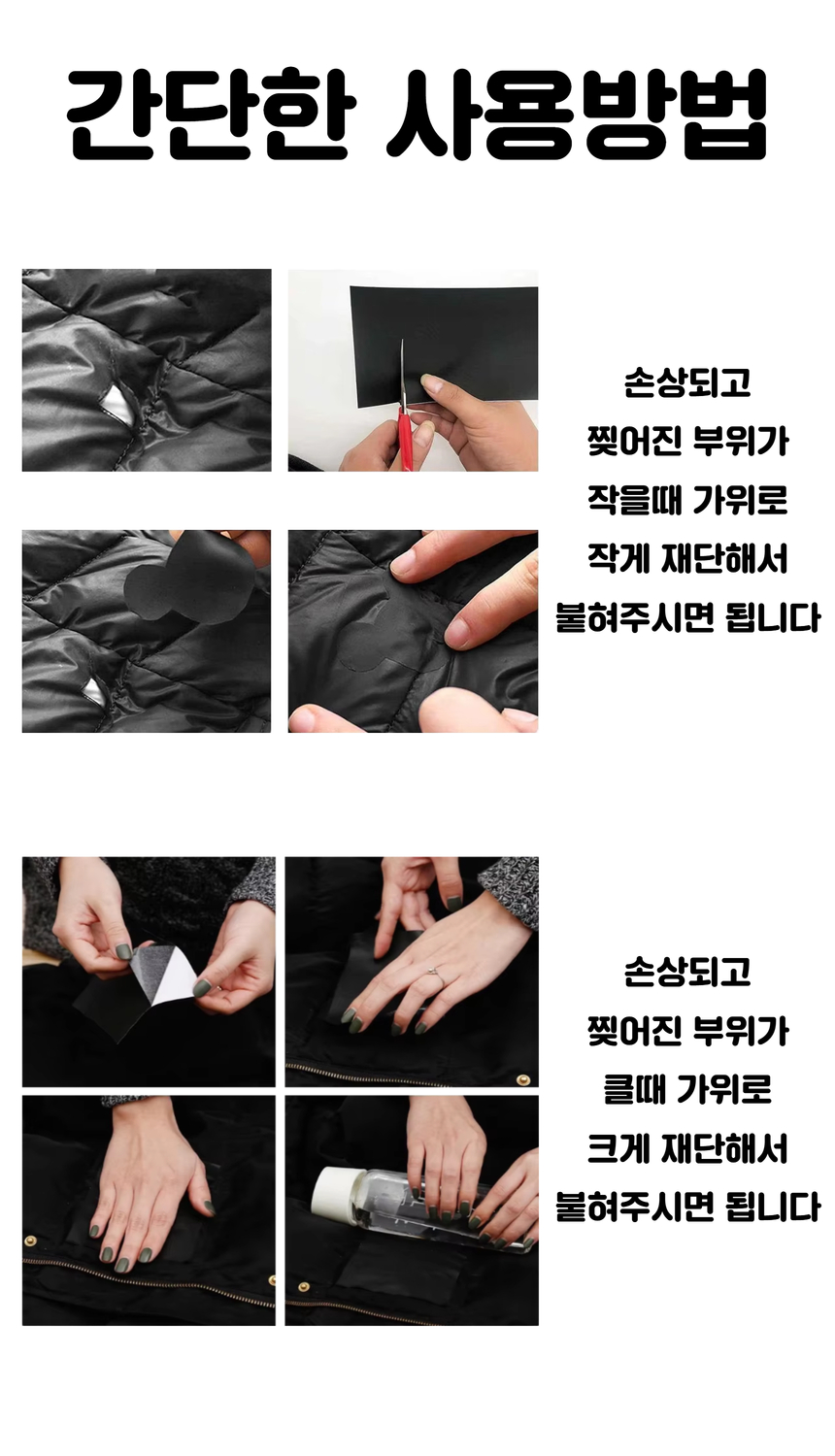 간단한 사용방법

손상되고
찢어진 부위가
작을때 가위로
작게 재단해서
붙혀주시면 됩니다

손상되고
찢어진 부위가
클때 가위로
크게 재단해서
붙혀주시면 됩니다