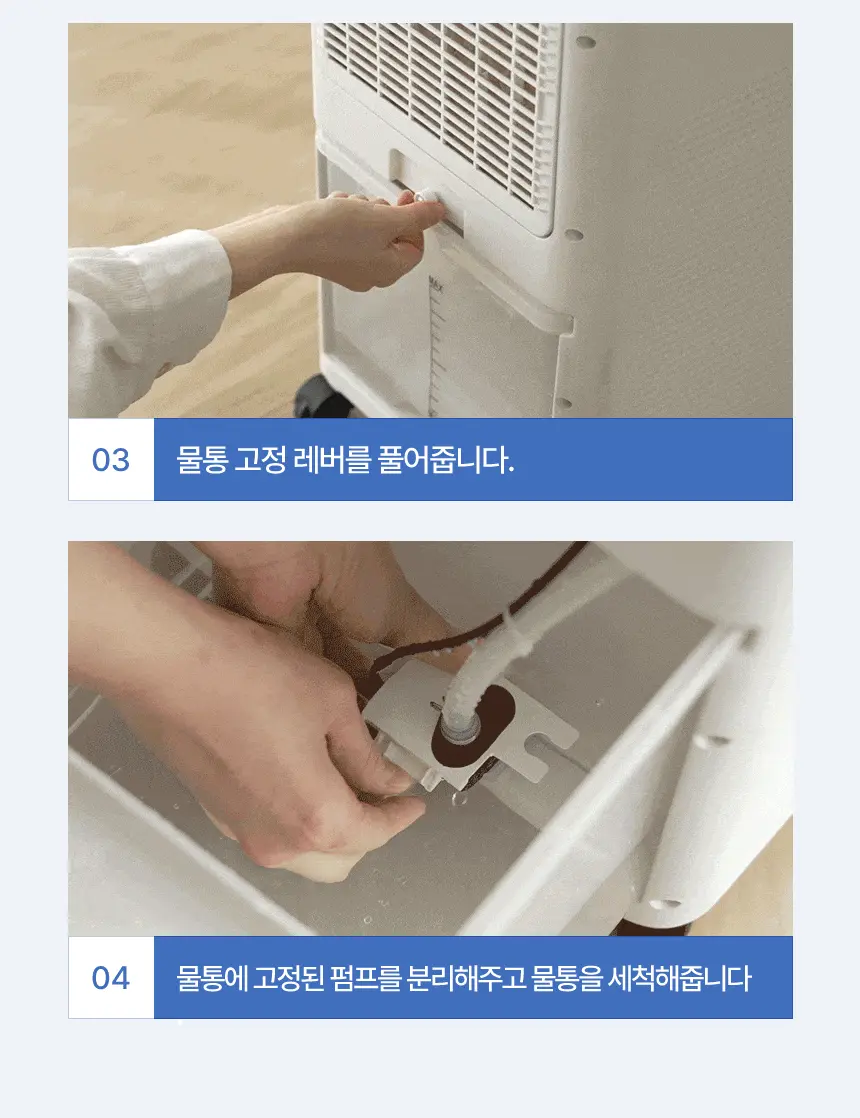 MAX

03 물통 고정 레버를 풀어줍니다.

04 물통에 고정된 펌프를 분리해주고 물통을 세척해줍니다