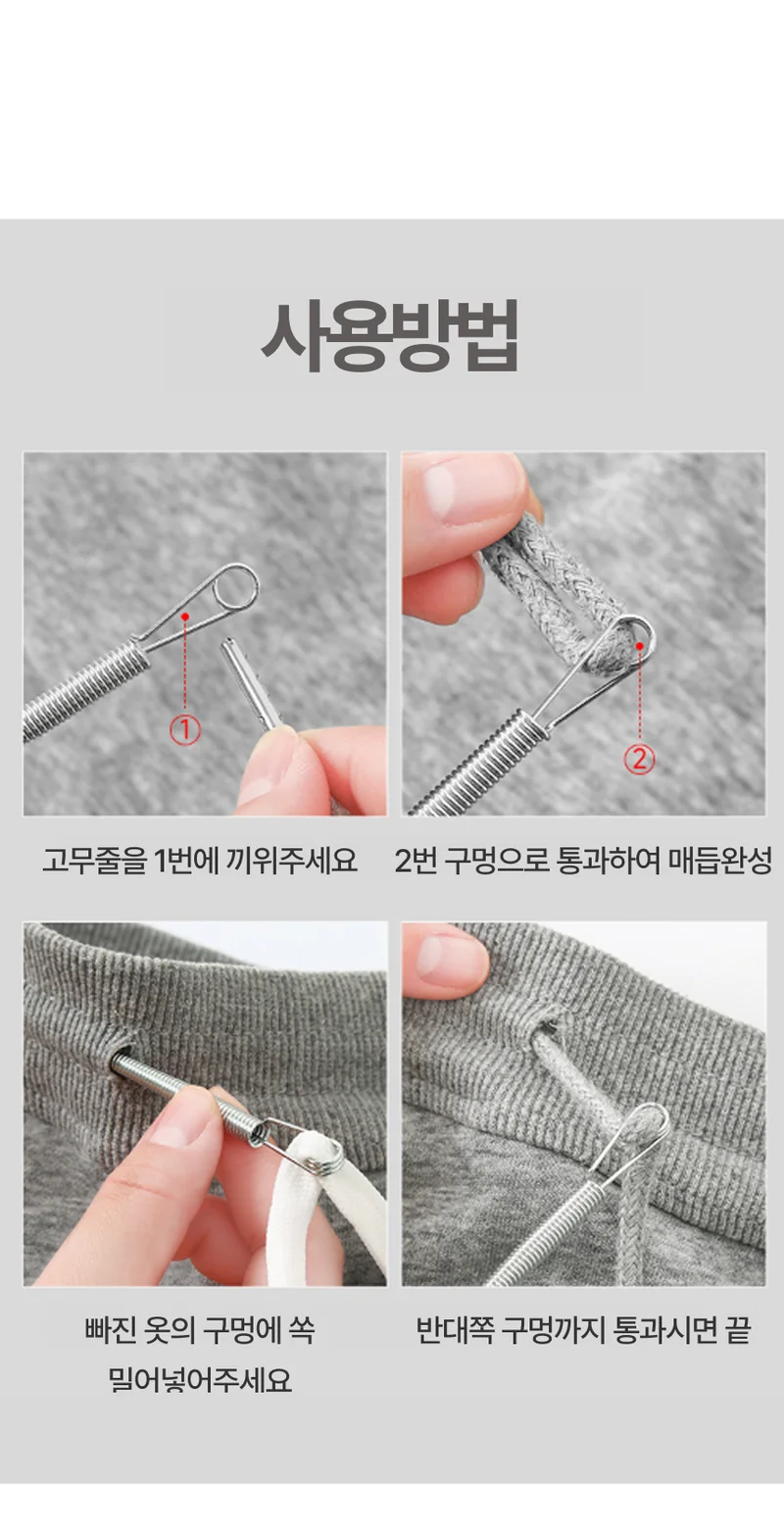 사용방법

①

②

고무줄을 1번에 끼워주세요

2번 구멍으로 통과하여 매듭완성

빠진 옷의 구멍에 쏙 밀어넣어주세요

반대쪽 구멍까지 통과시면 끝