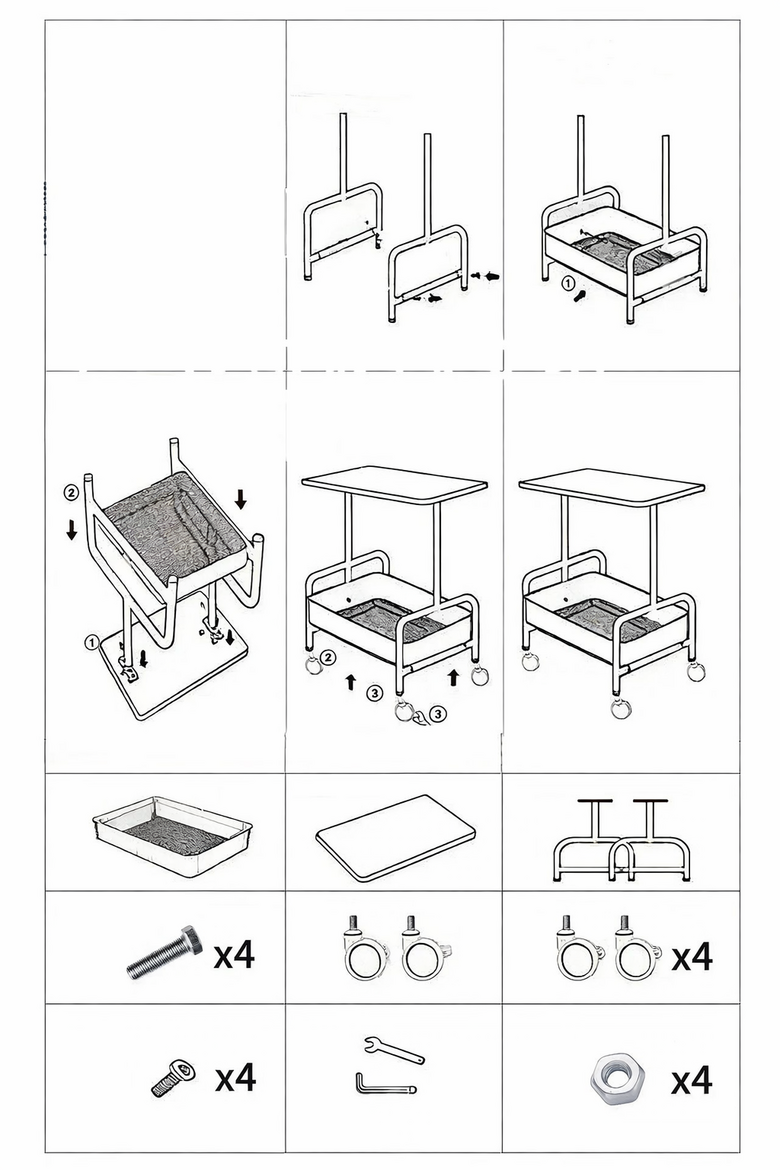 ①

②
①

②
③
③

x4

x4

x4

x4