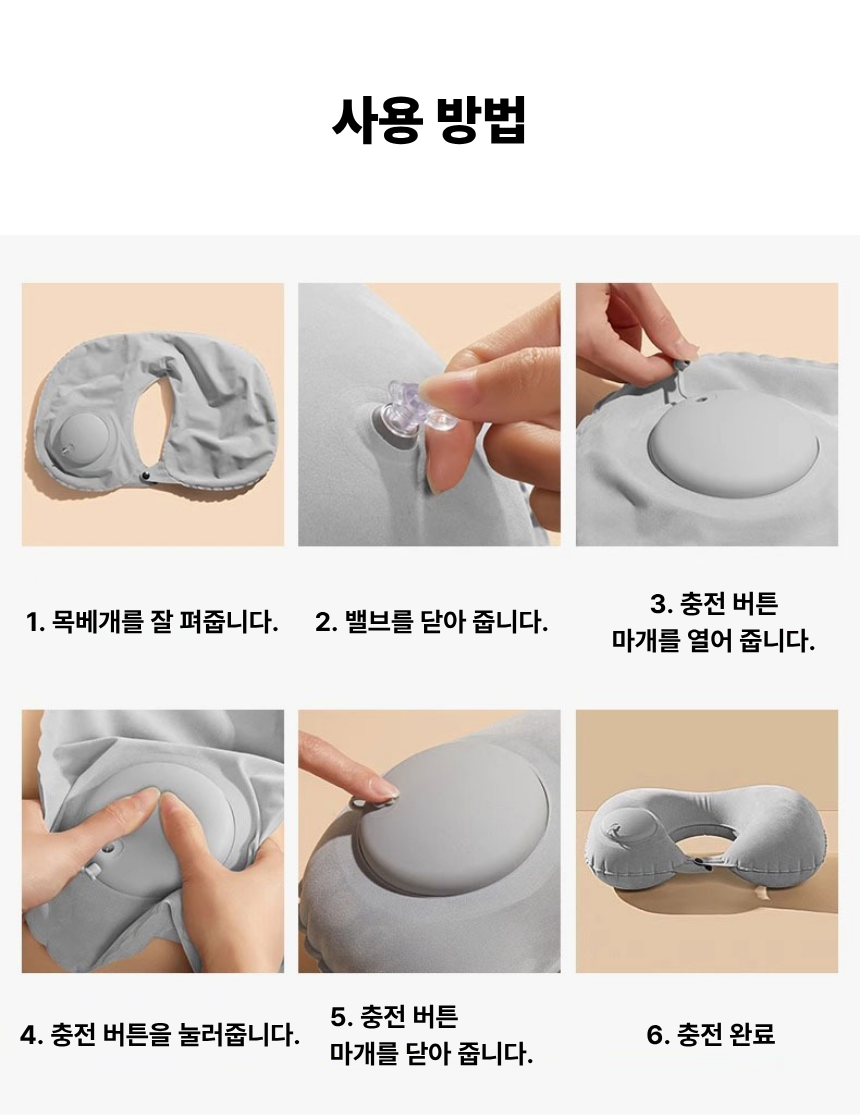 사용 방법

1. 목베개를 잘 펴줍니다.

2. 밸브를 닫아 줍니다.

3. 충전 버튼 마개를 열어 줍니다.

4. 충전 버튼을 눌러줍니다.

5. 충전 버튼 마개를 닫아 줍니다.

6. 충전 완료