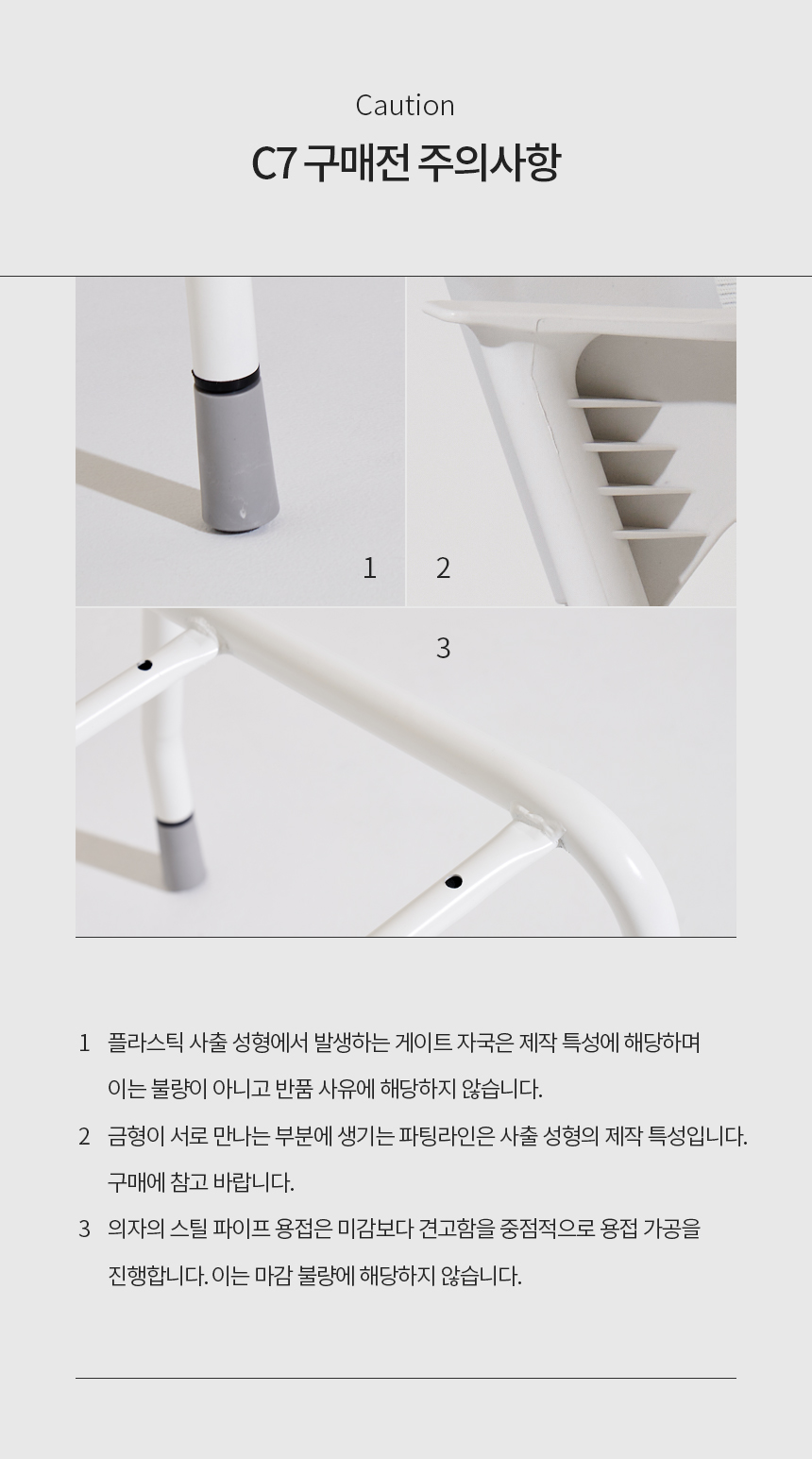 Caution

C7 구매전 주의사항

1

2

3

1 플라스틱 사출 성형에서 발생하는 게이트 자국은 제작 특성에 해당하며 이는 불량이 아니고 반품 사유에 해당하지 않습니다.

2 금형이 서로 만나는 부분에 생기는 파팅라인은 사출 성형의 제작 특성입니다. 구매에 참고 바랍니다.

3 의자의 스틸 파이프 용접은 미감보다 견고함을 중점적으로 용접 가공을 진행합니다. 이는 마감 불량에 해당하지 않습니다.