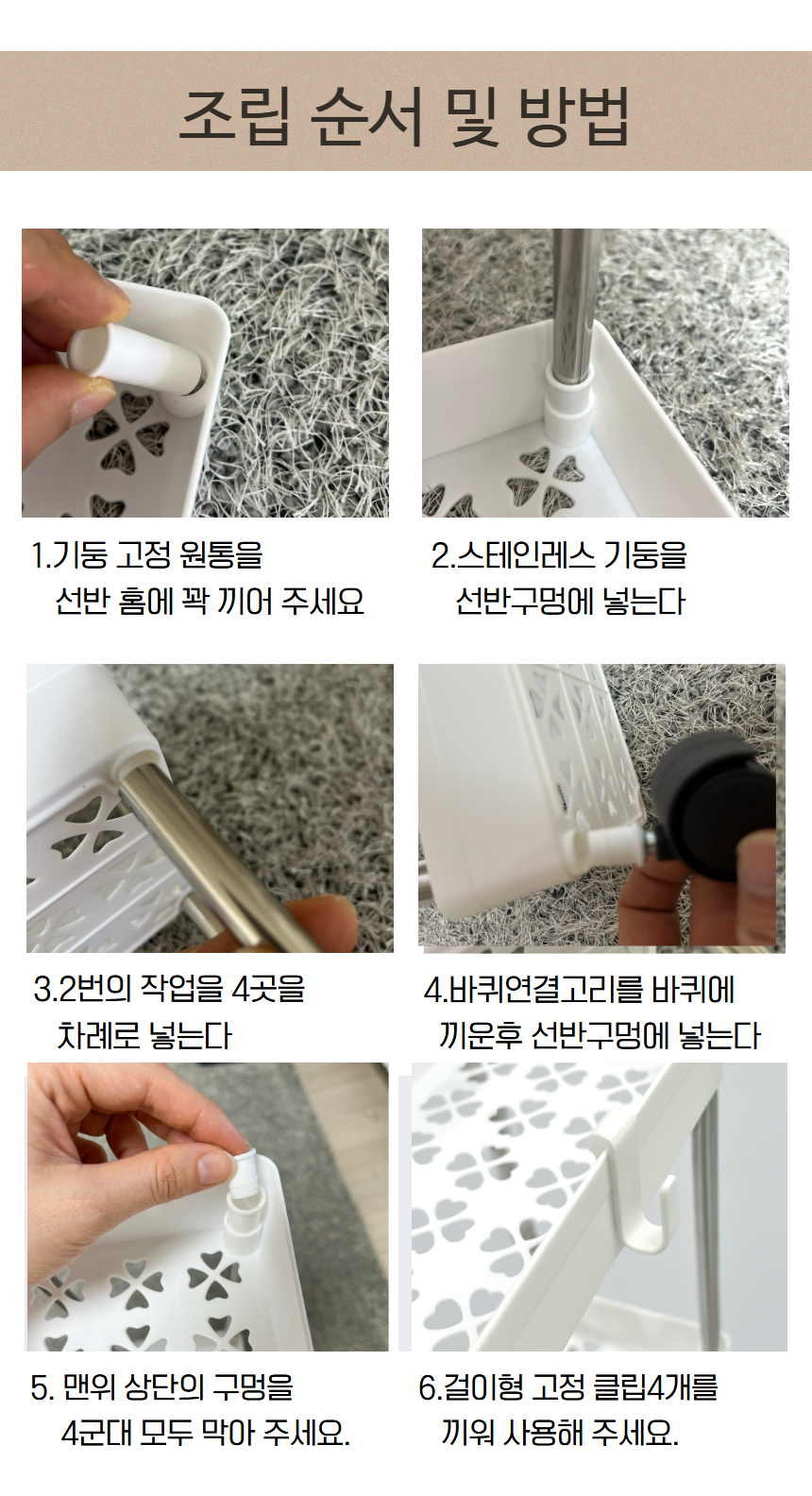 조립 순서 및 방법

1.기둥 고정 원통을
선반 홈에 꽉 끼어 주세요

2.스테인레스 기둥을
선반구멍에 넣는다

3.2번의 작업을 4곳을
차례로 넣는다

4.바퀴연결고리를 바퀴에
끼운후 선반구멍에 넣는다

5. 맨위 상단의 구멍을
4군대 모두 막아 주세요.

6.걸이형 고정 클립4개를
끼워 사용해 주세요.