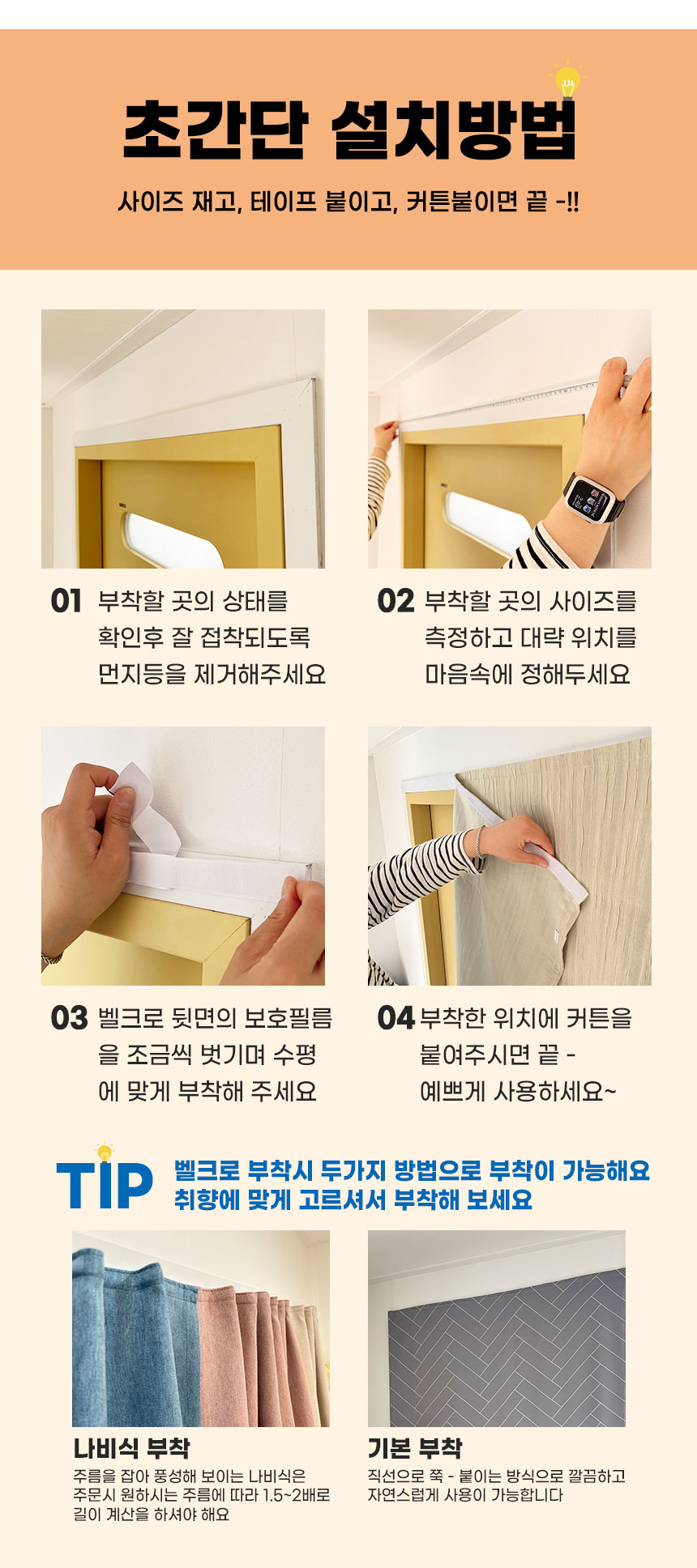 초간단 설치방법

사이즈 재고, 테이프 붙이고, 커튼붙이면 끝 -!!

01 부착할 곳의 상태를 확인후 잘 접착되도록 먼지등을 제거해주세요

02 부착할 곳의 사이즈를 측정하고 대략 위치를 마음속에 정해두세요

03 벨크로 뒷면의 보호필름을 조금씩 벗기며 수평에 맞게 부착해 주세요

04 부착한 위치에 커튼을 붙여주시면 끝 - 예쁘게 사용하세요~

TIP 벨크로 부착시 두가지 방법으로 부착이 가능해요 취향에 맞게 고르셔서 부착해 보세요

나비식 부착
주름을 잡아 풍성해 보이는 나비식은 주문시 원하시는 주름에 따라 1.5~2배로 길이 계산을 하셔야 해요

기본 부착
직선으로 쭉 - 붙이는 방식으로 깔끔하고 자연스럽게 사용이 가능합니다