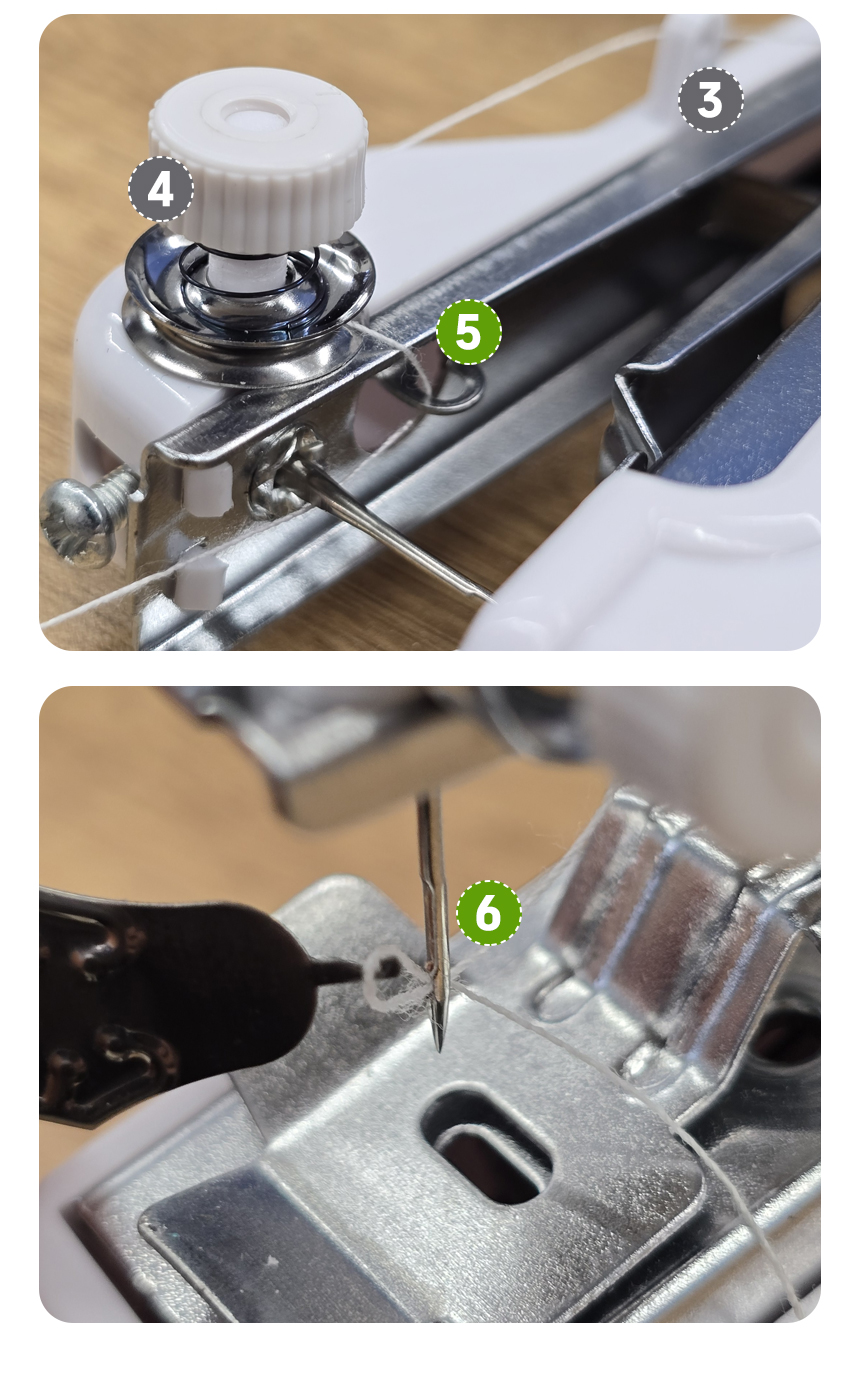 3
4
5
6