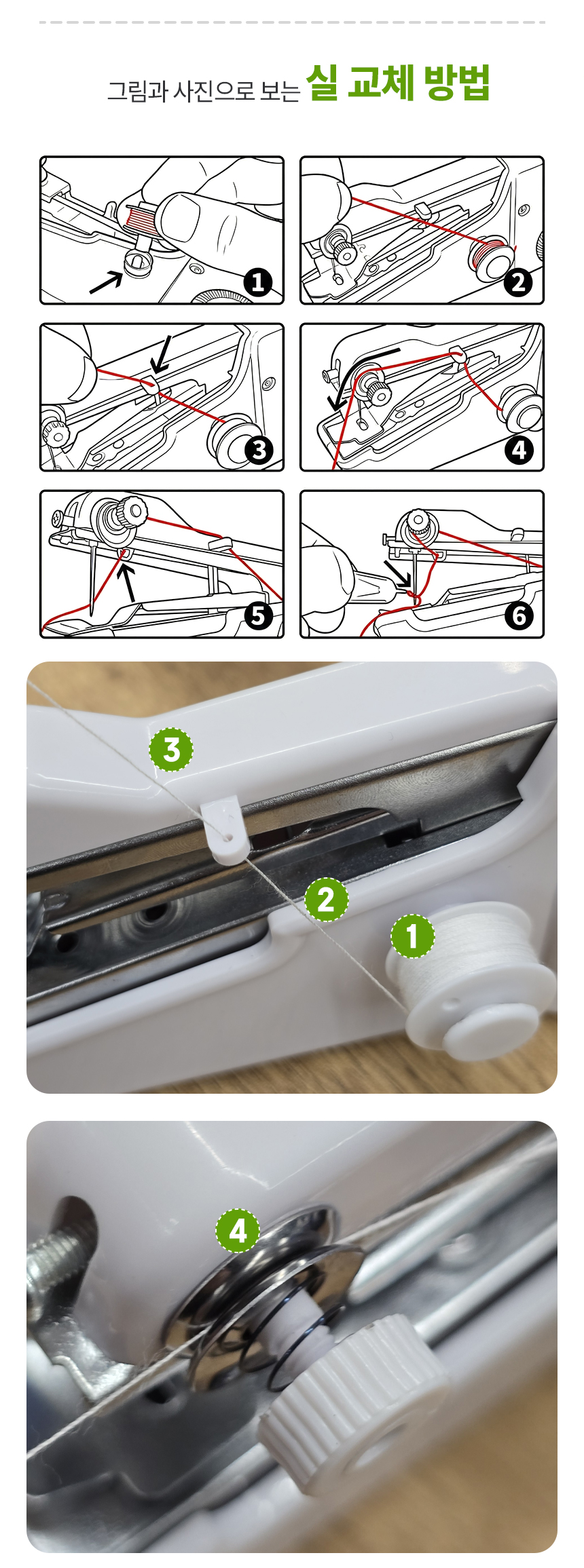 그림과 사진으로 보는 실 교체 방법

1
2
3
4
5
6

3
2
1

4