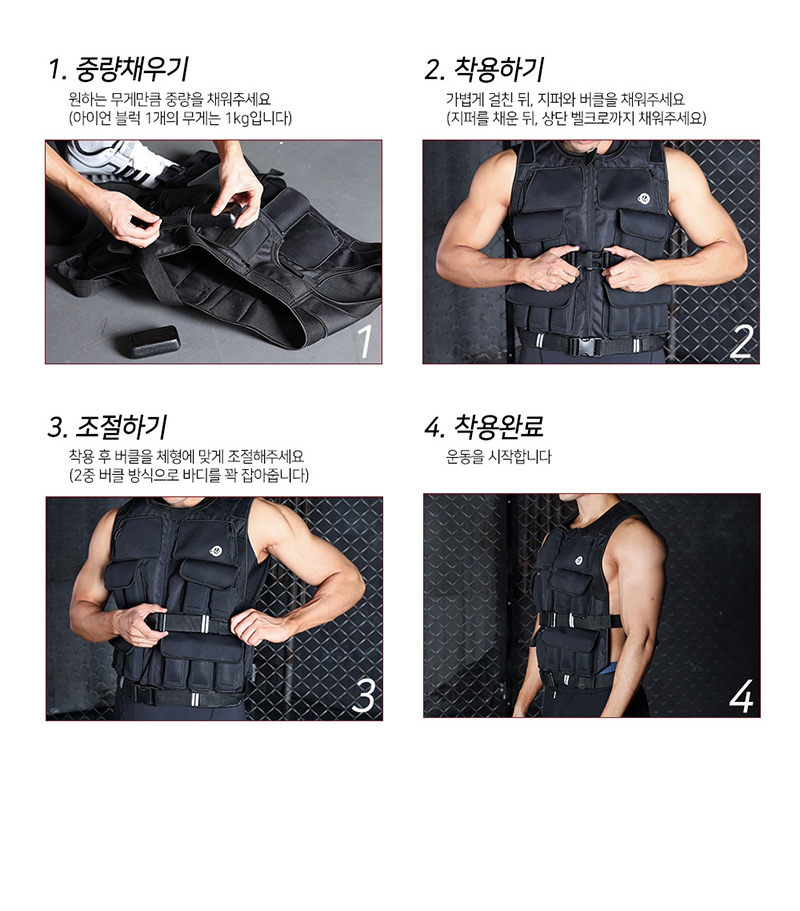 1. 중량채우기
원하는 무게만큼 중량을 채워주세요
(아이언 블럭 1개의 무게는 1kg입니다)

1

2. 착용하기
가볍게 걸친 뒤, 지퍼와 버클을 채워주세요
(지퍼를 채운 뒤, 상단 벨크로까지 채워주세요)

2

3. 조절하기
착용 후 버클을 체형에 맞게 조절해주세요
(2중 버클 방식으로 바디를 꽉 잡아줍니다)

3

4. 착용완료
운동을 시작합니다

4