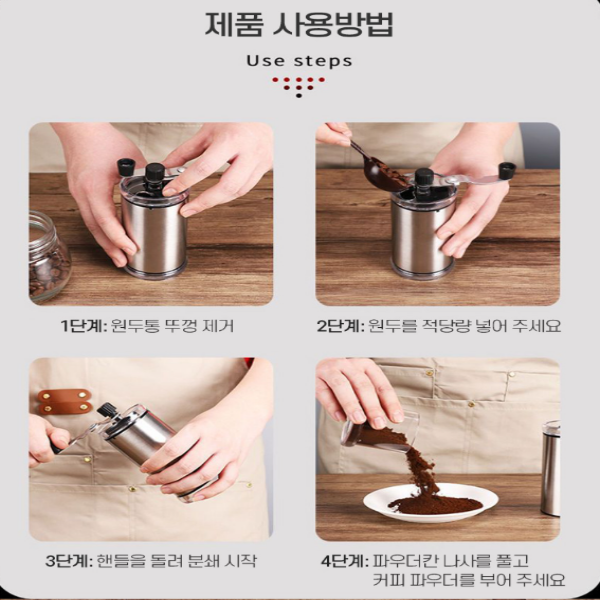 제품 사용방법

Use steps

1단계: 원두통 뚜껑 제거

2단계: 원두를 적당량 넣어 주세요

3단계: 핸들을 돌려 분쇄 시작

4단계: 파우더칸 나사를 풀고
커피 파우더를 부어 주세요