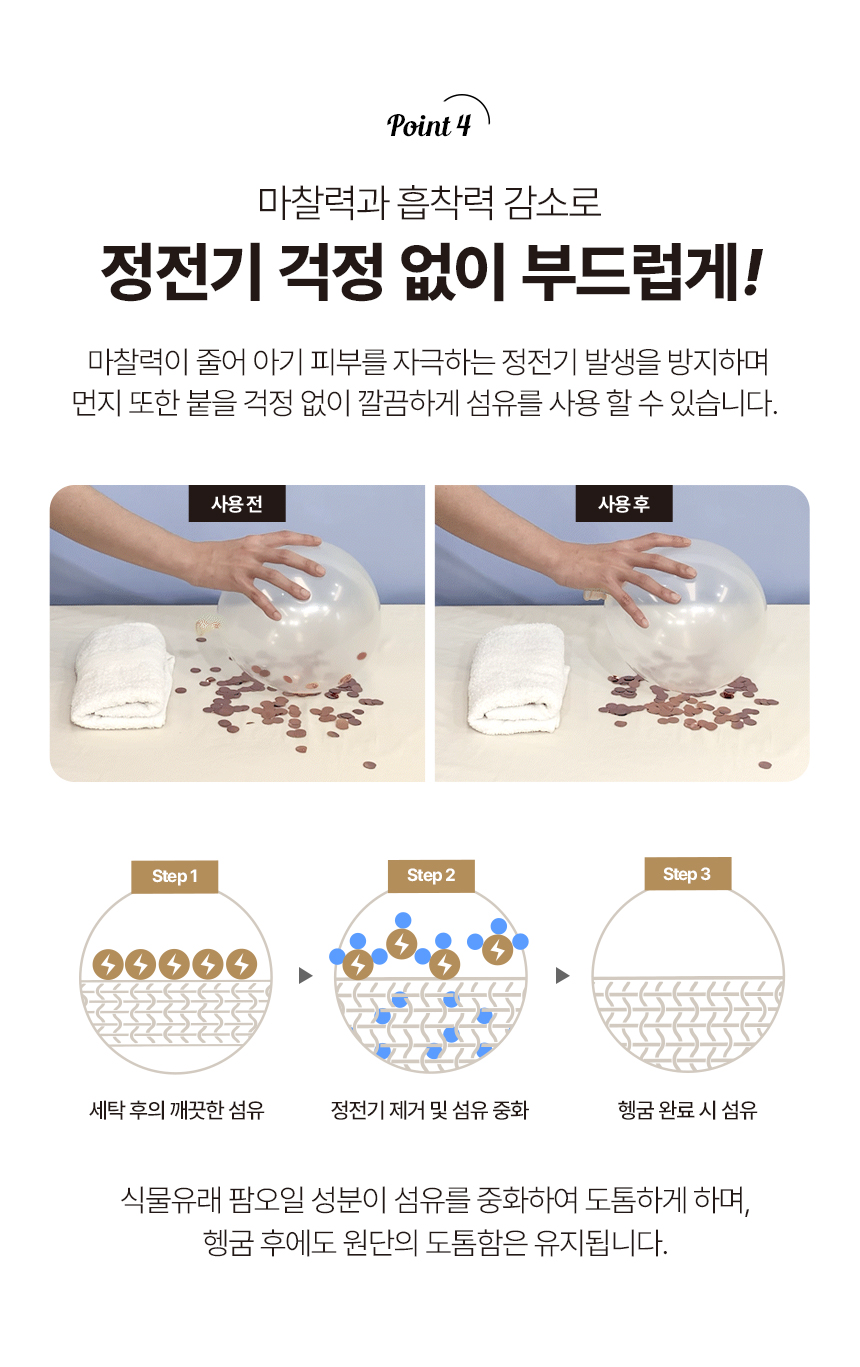 Point 4

마찰력과 흡착력 감소로

정전기 걱정 없이 부드럽게!

마찰력이 줄어 아기 피부를 자극하는 정전기 발생을 방지하며 먼지 또한 붙을 걱정 없이 깔끔하게 섬유를 사용 할 수 있습니다.

사용 전

사용 후

Step 1

Step 2

Step 3

세탁 후의 깨끗한 섬유

정전기 제거 및 섬유 중화

헹굼 완료 시 섬유

식물유래 팜오일 성분이 섬유를 중화하여 도톰하게 하며, 헹굼 후에도 원단의 도톰함은 유지됩니다.