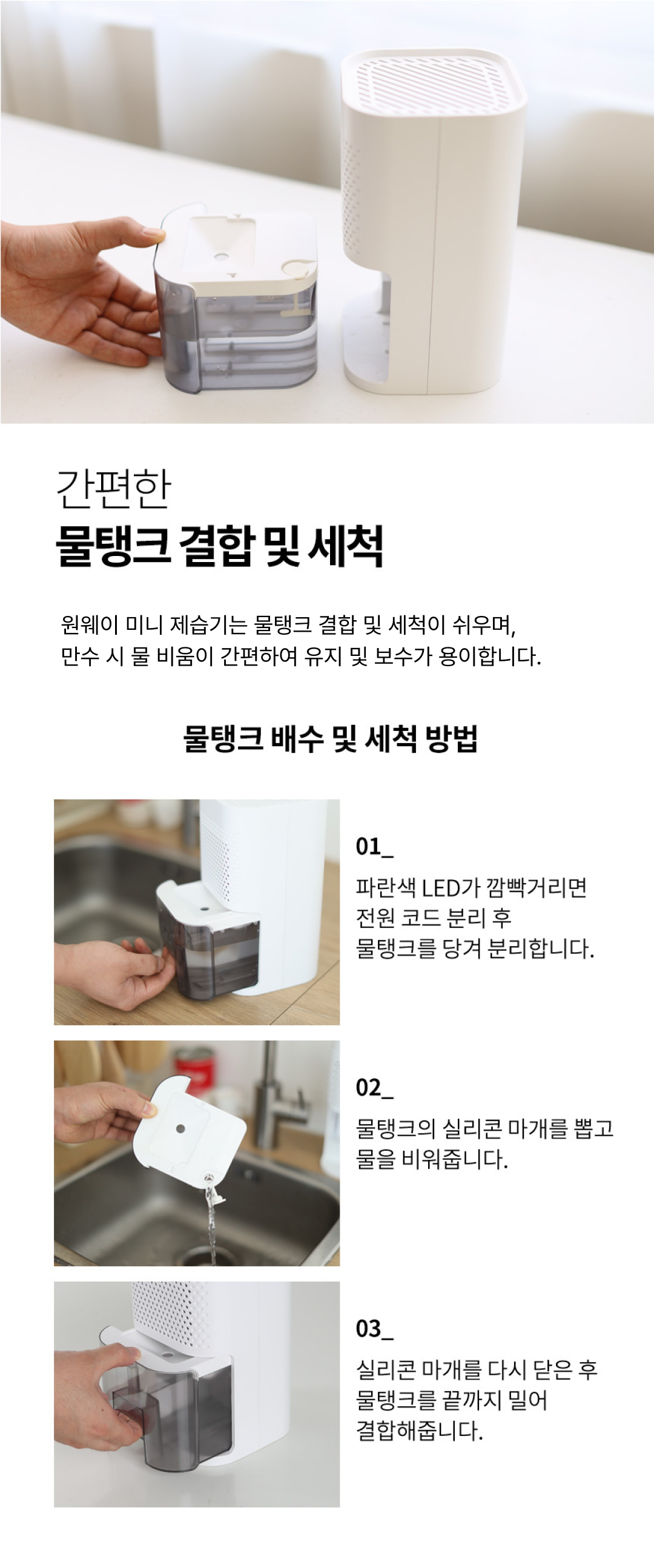 간편한
물탱크 결합 및 세척

원웨이 미니 제습기는 물탱크 결합 및 세척이 쉬우며,
만수 시 물 비움이 간편하여 유지 및 보수가 용이합니다.

물탱크 배수 및 세척 방법

01_
파란색 LED가 깜빡거리면
전원 코드 분리 후
물탱크를 당겨 분리합니다.

02_
물탱크의 실리콘 마개를 뽑고
물을 비워줍니다.

03_
실리콘 마개를 다시 닫은 후
물탱크를 끝까지 밀어
결합해줍니다.