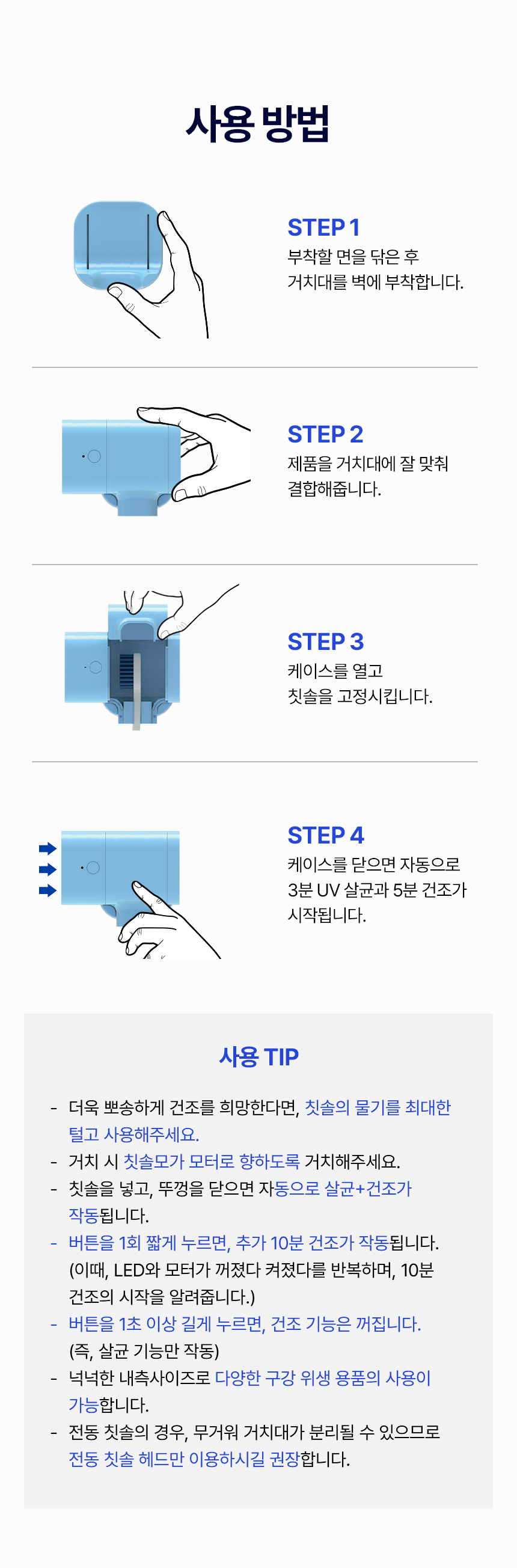 사용 방법

STEP 1
부착할 면을 닦은 후
거치대를 벽에 부착합니다.

STEP 2
제품을 거치대에 잘 맞춰
결합해줍니다.

STEP 3
케이스를 열고
칫솔을 고정시킵니다.

STEP 4
케이스를 닫으면 자동으로
3분 UV 살균과 5분 건조가
시작됩니다.

사용 TIP

- 더욱 뽀송하게 건조를 희망한다면, 칫솔의 물기를 최대한 털고 사용해주세요.
- 거치 시 칫솔모가 모터로 향하도록 거치해주세요.
- 칫솔을 넣고, 뚜껑을 닫으면 자동으로 살균+건조가 작동됩니다.
- 버튼을 1회 짧게 누르면, 추가 10분 건조가 작동됩니다. (이때, LED와 모터가 꺼졌다 켜졌다를 반복하며, 10분 건조의 시작을 알려줍니다.)
- 버튼을 1초 이상 길게 누르면, 건조 기능은 꺼집니다. (즉, 살균 기능만 작동)
- 넉넉한 내측사이즈로 다양한 구강 위생 용품의 사용이 가능합니다.
- 전동 칫솔의 경우, 무거워 거치대가 분리될 수 있으므로 전동 칫솔 헤드만 이용하시길 권장합니다.