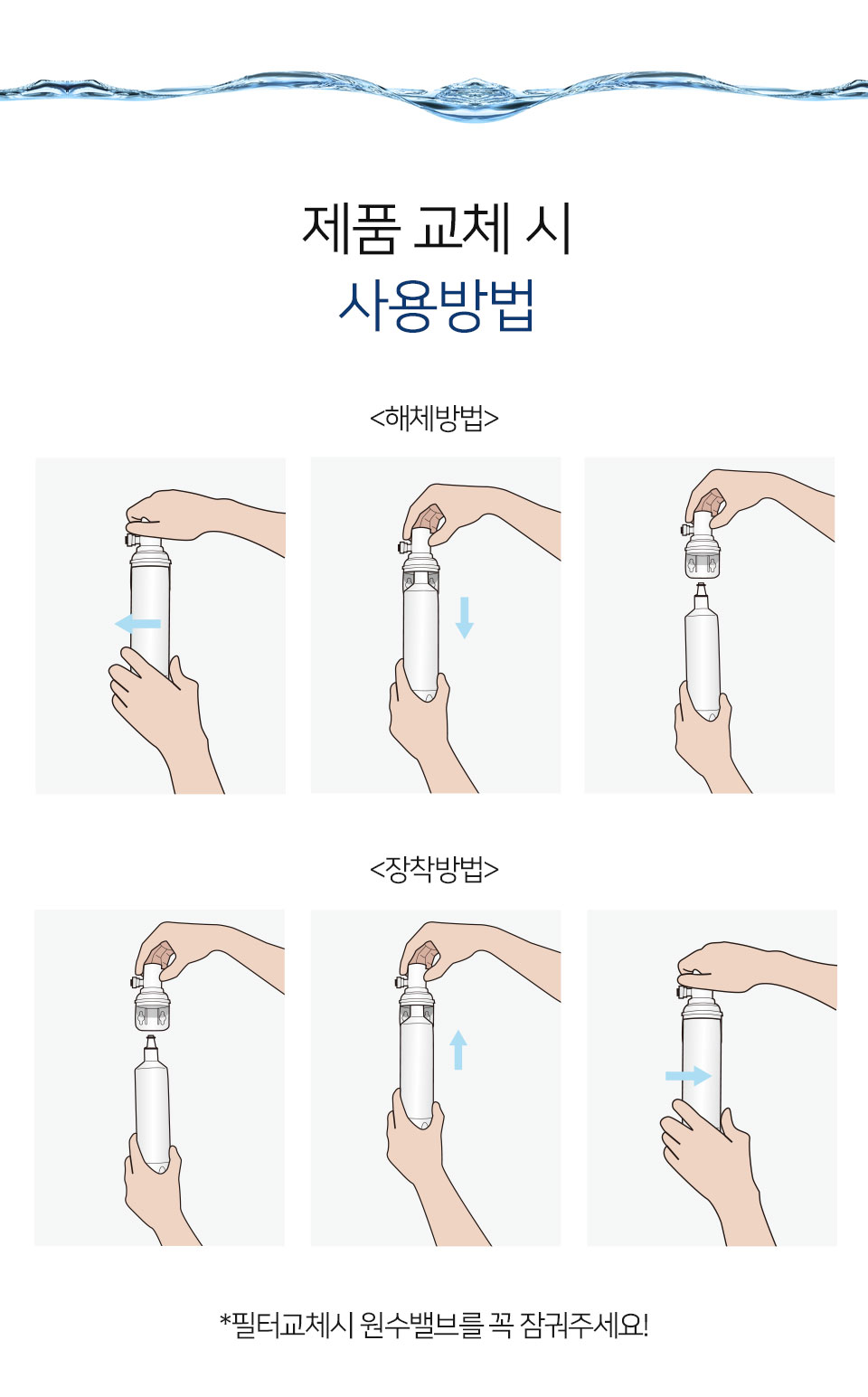 제품 교체 시
사용방법

<해체방법>

<장착방법>

*필터교체시 원수밸브를 꼭 잠궈주세요!