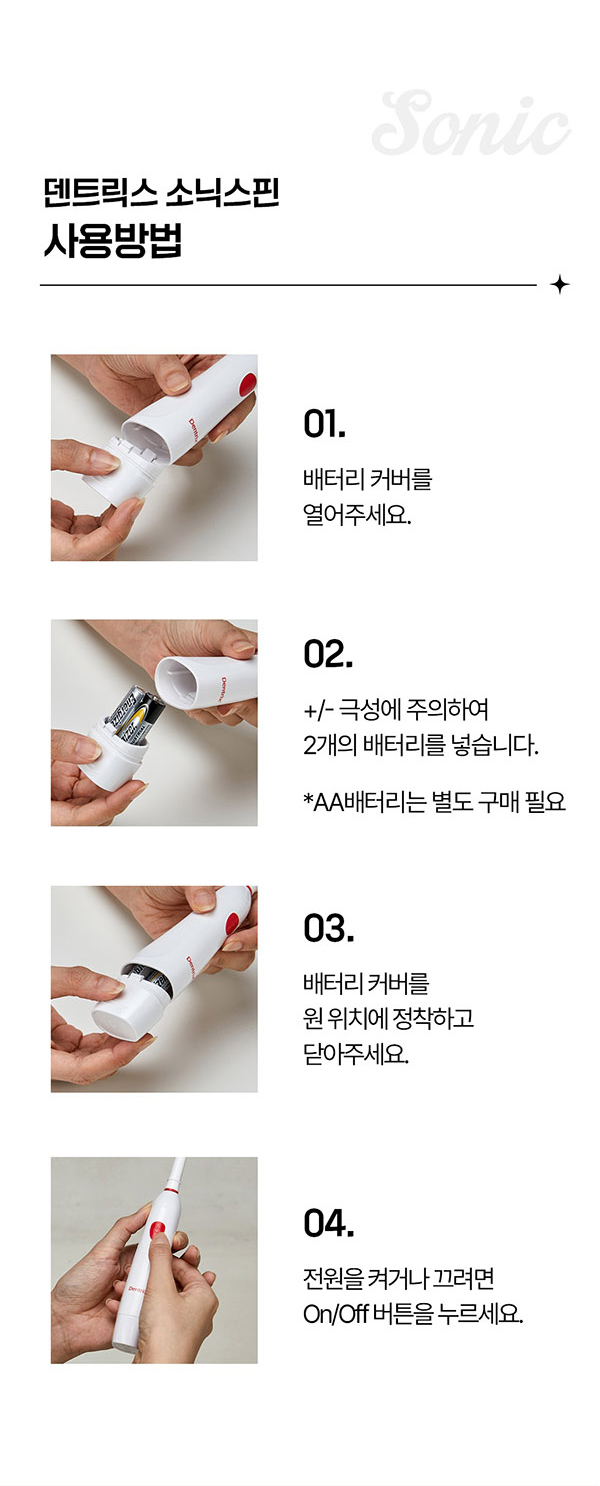 Sonic

덴트릭스 소닉스핀
사용방법

01.

배터리 커버를
열어주세요.

02.

+/- 극성에 주의하여
2개의 배터리를 넣습니다.

*AA배터리는 별도 구매 필요

03.

배터리 커버를
원 위치에 정착하고
닫아주세요.

04.

전원을 켜거나 끄려면
On/Off 버튼을 누르세요.