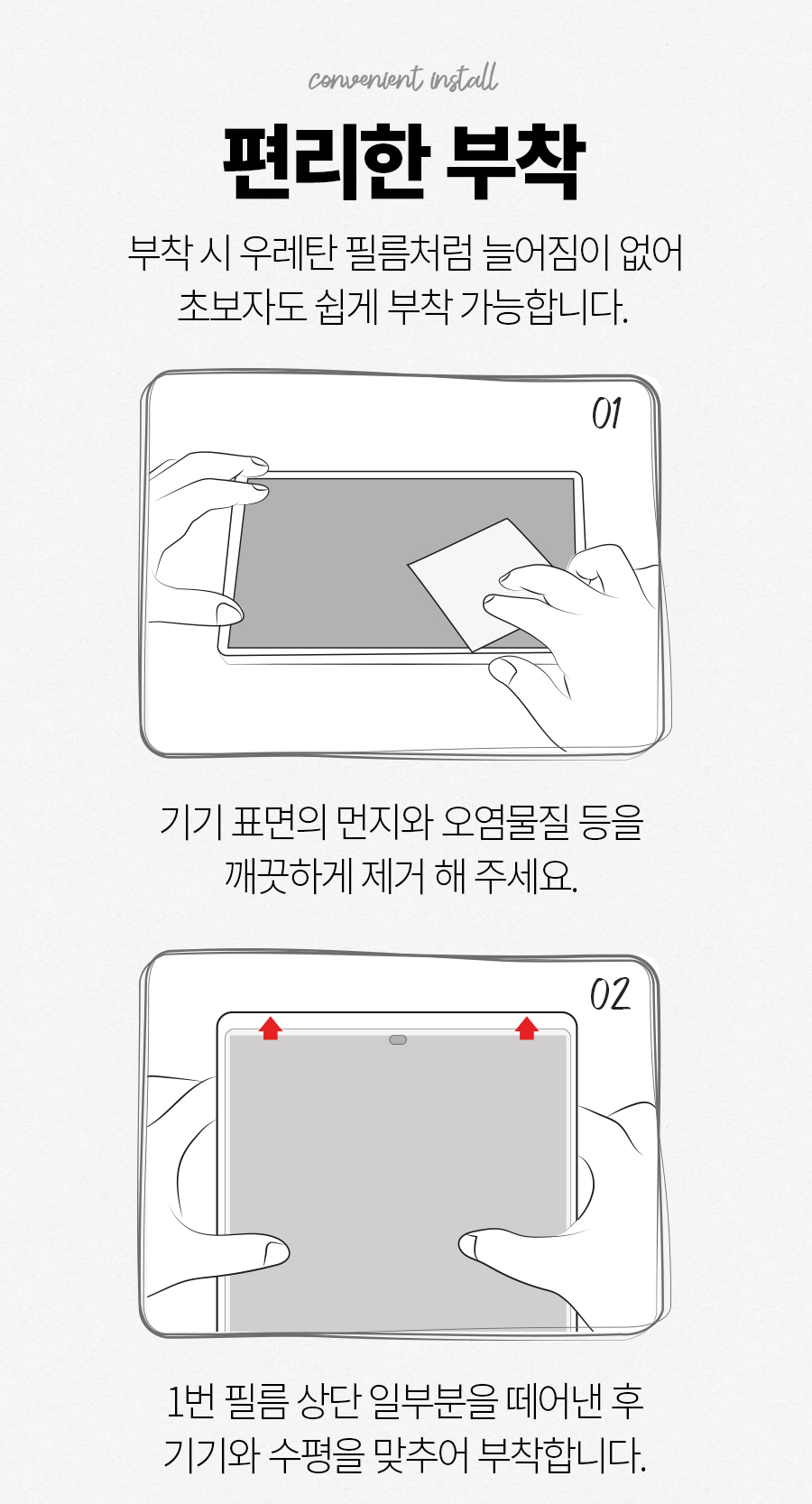 convenient install

편리한 부착

부착 시 우레탄 필름처럼 늘어짐이 없어
초보자도 쉽게 부착 가능합니다.

01

기기 표면의 먼지와 오염물질 등을
깨끗하게 제거 해 주세요.

02

1번 필름 상단 일부분을 떼어낸 후
기기와 수평을 맞추어 부착합니다.