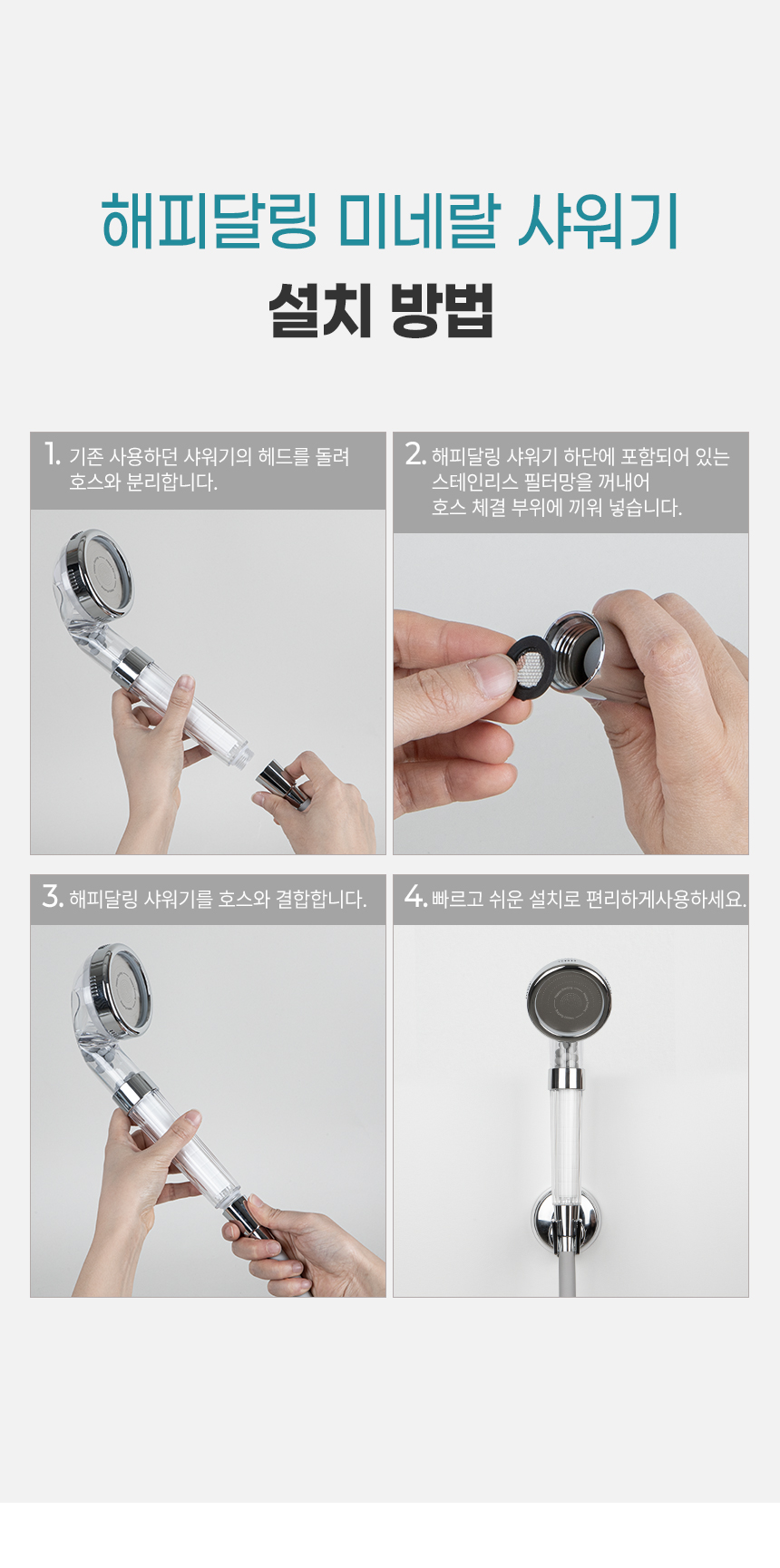 해피달링 미네랄 샤워기
설치 방법

1. 기존 사용하던 샤워기의 헤드를 돌려 호스와 분리합니다.

2. 해피달링 샤워기 하단에 포함되어 있는 스테인리스 필터망을 꺼내어 호스 체결 부위에 끼워 넣습니다.

3. 해피달링 샤워기를 호스와 결합합니다.

4. 빠르고 쉬운 설치로 편리하게사용하세요.