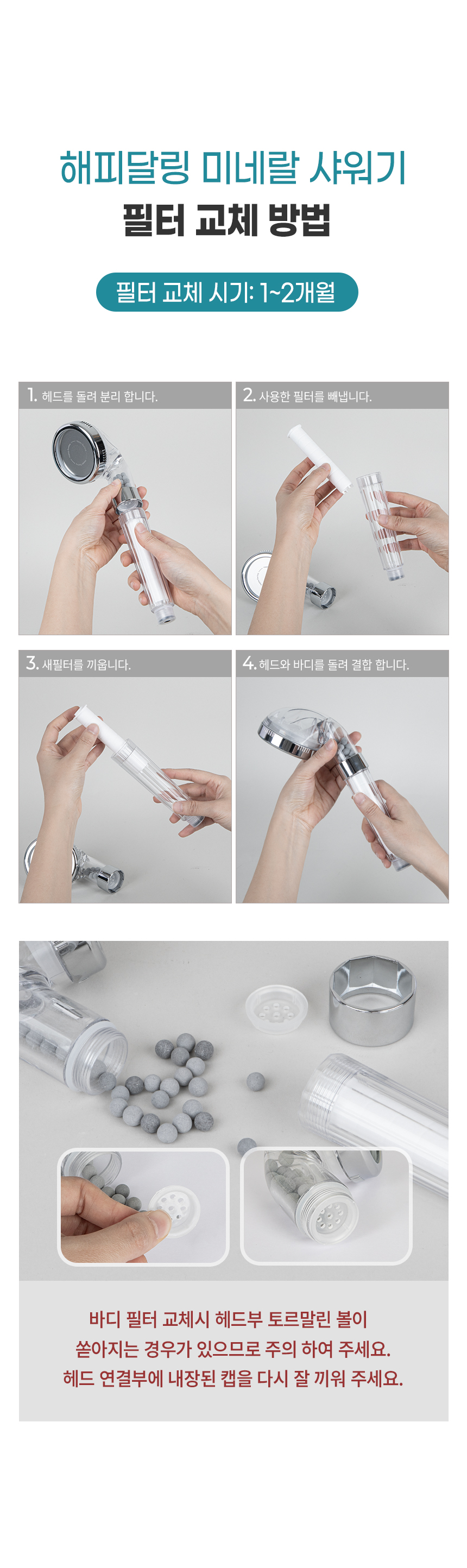 해피달링 미네랄 샤워기
필터 교체 방법

필터 교체 시기: 1~2개월

1. 헤드를 돌려 분리 합니다.

2. 사용한 필터를 빼냅니다.

3. 새필터를 끼웁니다.

4. 헤드와 바디를 돌려 결합 합니다.

바디 필터 교체시 헤드부 토르말린 볼이 쏟아지는 경우가 있으므로 주의 하여 주세요. 헤드 연결부에 내장된 캡을 다시 잘 끼워 주세요.