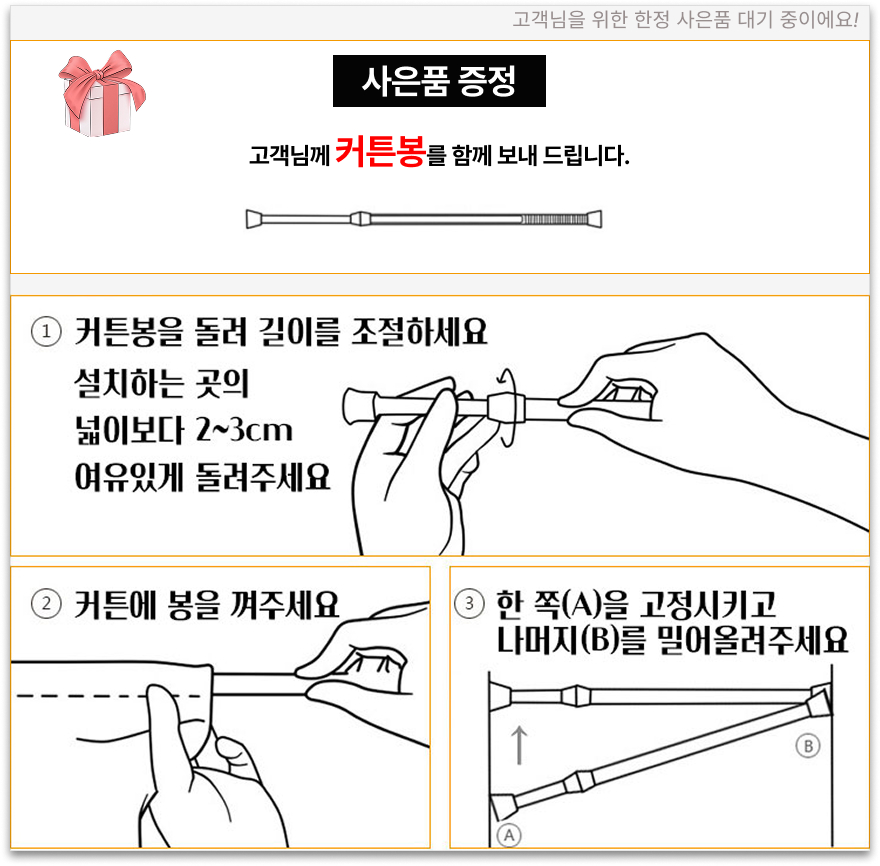 고객님을 위한 한정 사은품 대기 중이에요!

사은품 증정

고객님께 커튼봉를 함께 보내 드립니다.

① 커튼봉을 돌려 길이를 조절하세요
설치하는 곳의
넓이보다 2~3cm
여유있게 돌려주세요

② 커튼에 봉을 껴주세요

③ 한 쪽(A)을 고정시키고
나머지(B)를 밀어올려주세요

B

A