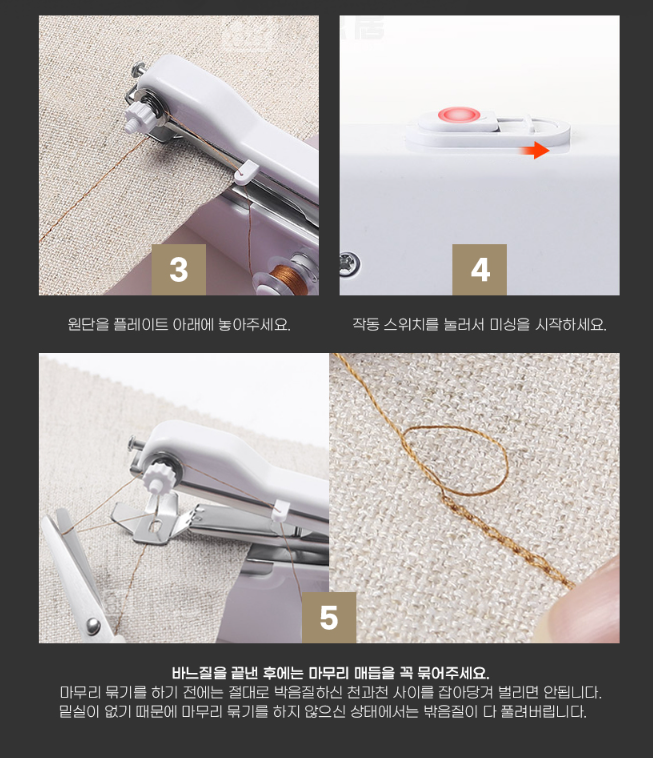 3

4

원단을 플레이트 아래에 놓아주세요.

작동 스위치를 눌러서 미싱을 시작하세요.

5

바느질을 끝낸 후에는 마무리 매듭을 꼭 묶어주세요.
마무리 묶기를 하기 전에는 절대로 박음질하신 천과천 사이를 잡아당겨 벌리면 안됩니다.
밑실이 없기 때문에 마무리 묶기를 하지 않으신 상태에서는 박음질이 다 풀려버립니다.