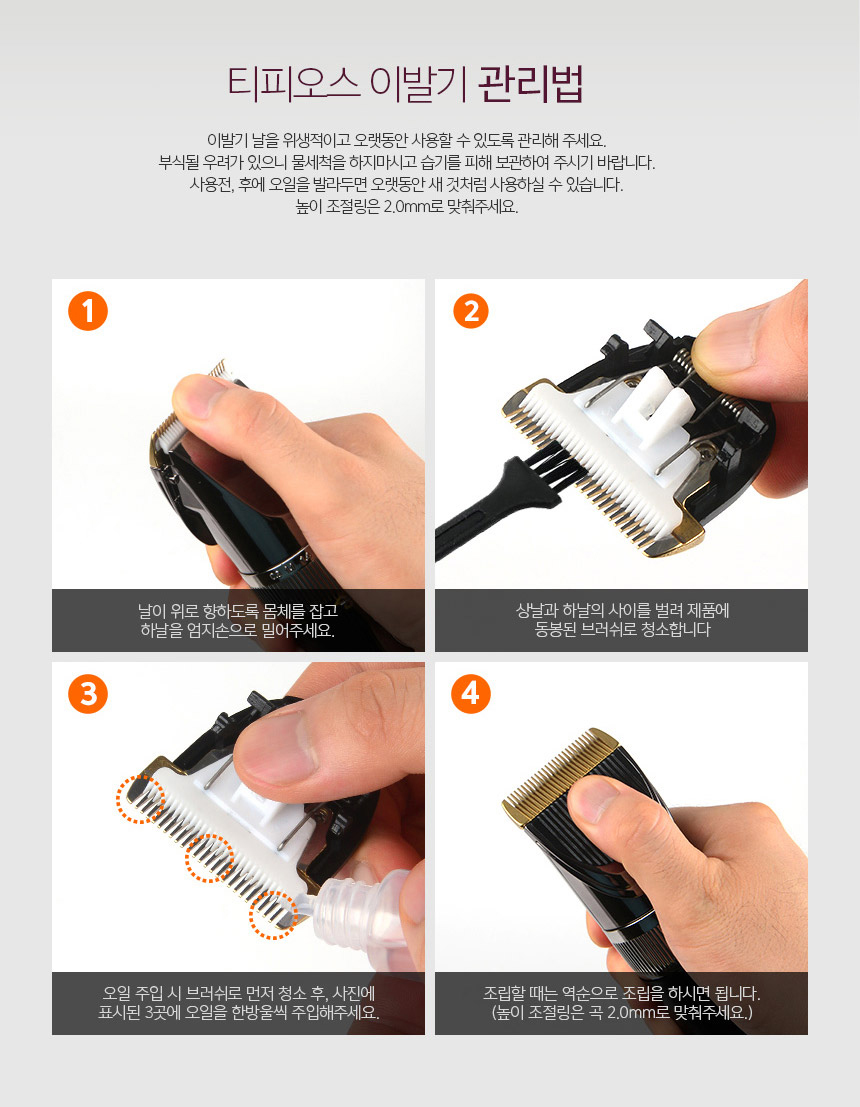 티피오스 이발기 관리법

이발기 날을 위생적이고 오랫동안 사용할 수 있도록 관리해 주세요.
부식될 우려가 있으니 물세척을 하지마시고 습기를 피해 보관하여 주시기 바랍니다.
사용전, 후에 오일을 발라두면 오랫동안 새 것처럼 사용하실 수 있습니다.
높이 조절링은 2.0mm로 맞춰주세요.

1

날이 위로 향하도록 몸체를 잡고
하날을 엄지손으로 밀어주세요.

2

상날과 하날의 사이를 벌려 제품에
동봉된 브러쉬로 청소합니다

3

오일 주입 시 브러쉬로 먼저 청소 후, 사진에
표시된 3곳에 오일을 한방울씩 주입해주세요.

4

조립할 때는 역순으로 조립을 하시면 됩니다.
(높이 조절링은 꼭 2.0mm로 맞춰주세요.)