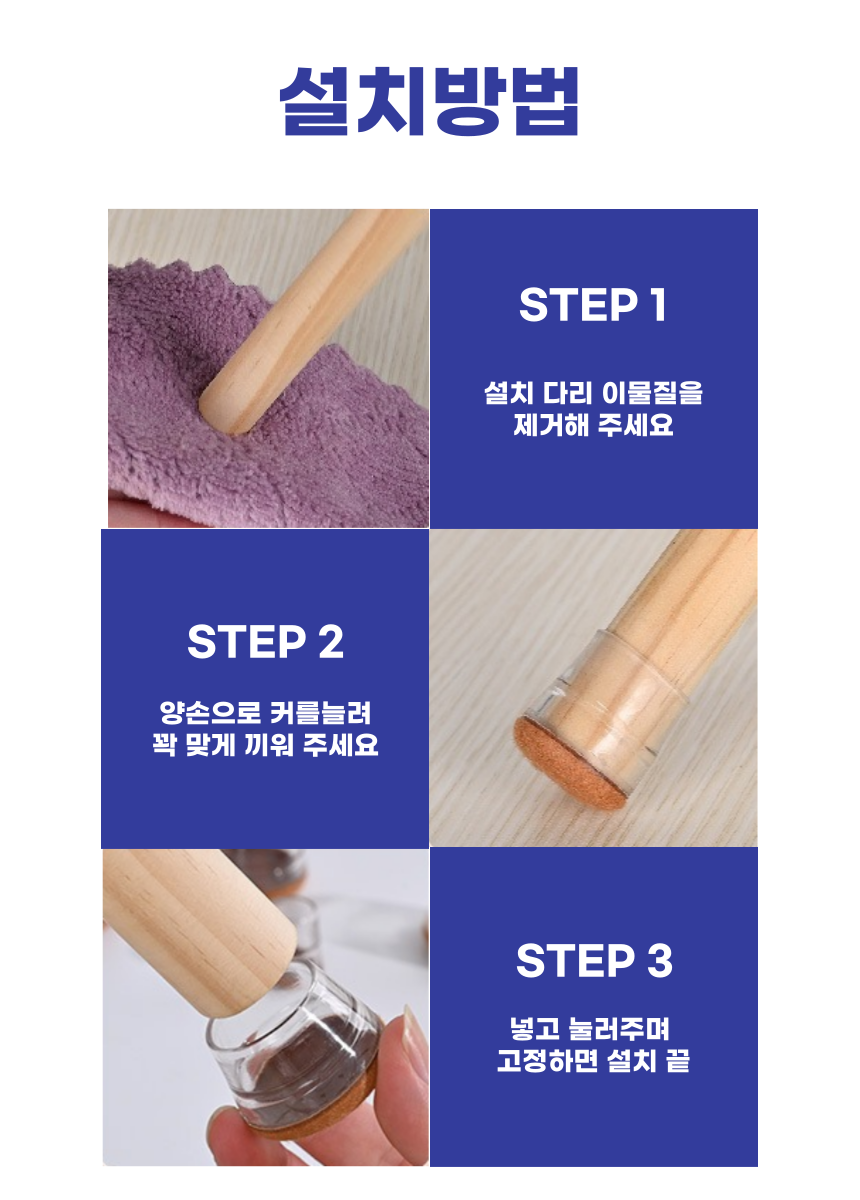 설치방법

STEP 1

설치 다리 이물질을
제거해 주세요

STEP 2

양손으로 커를늘려
꽉 맞게 끼워 주세요

STEP 3

넣고 눌러주며
고정하면 설치 끝