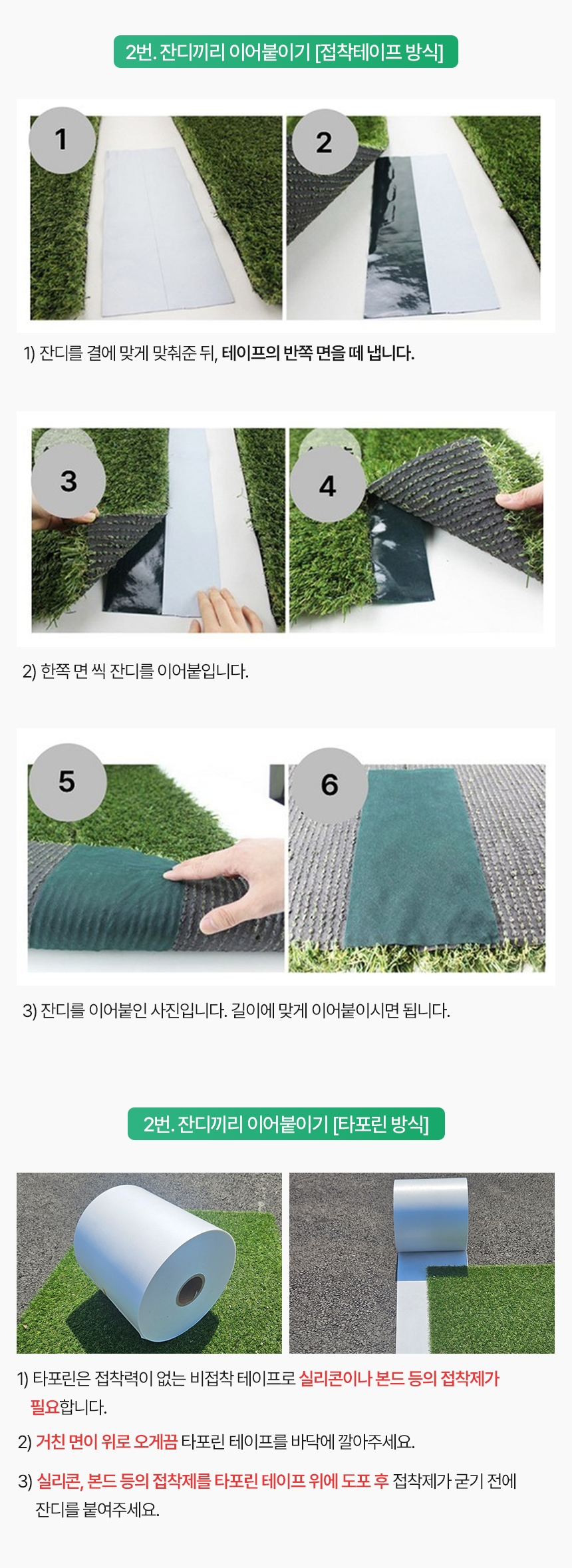 2번. 잔디끼리 이어붙이기 [접착테이프 방식]

1

2

1) 잔디를 결에 맞게 맞춰준 뒤, 테이프의 반쪽 면을 떼 냅니다.

3

4

2) 한쪽 면 씩 잔디를 이어붙입니다.

5

6

3) 잔디를 이어붙인 사진입니다. 길이에 맞게 이어붙이시면 됩니다.

2번. 잔디끼리 이어붙이기 [타포린 방식]

1) 타포린은 접착력이 없는 비접착 테이프로 실리콘이나 본드 등의 접착제가 필요합니다.

2) 거친 면이 위로 오게끔 타포린 테이프를 바닥에 깔아주세요.

3) 실리콘, 본드 등의 접착제를 타포린 테이프 위에 도포 후 접착제가 굳기 전에 잔디를 붙여주세요.