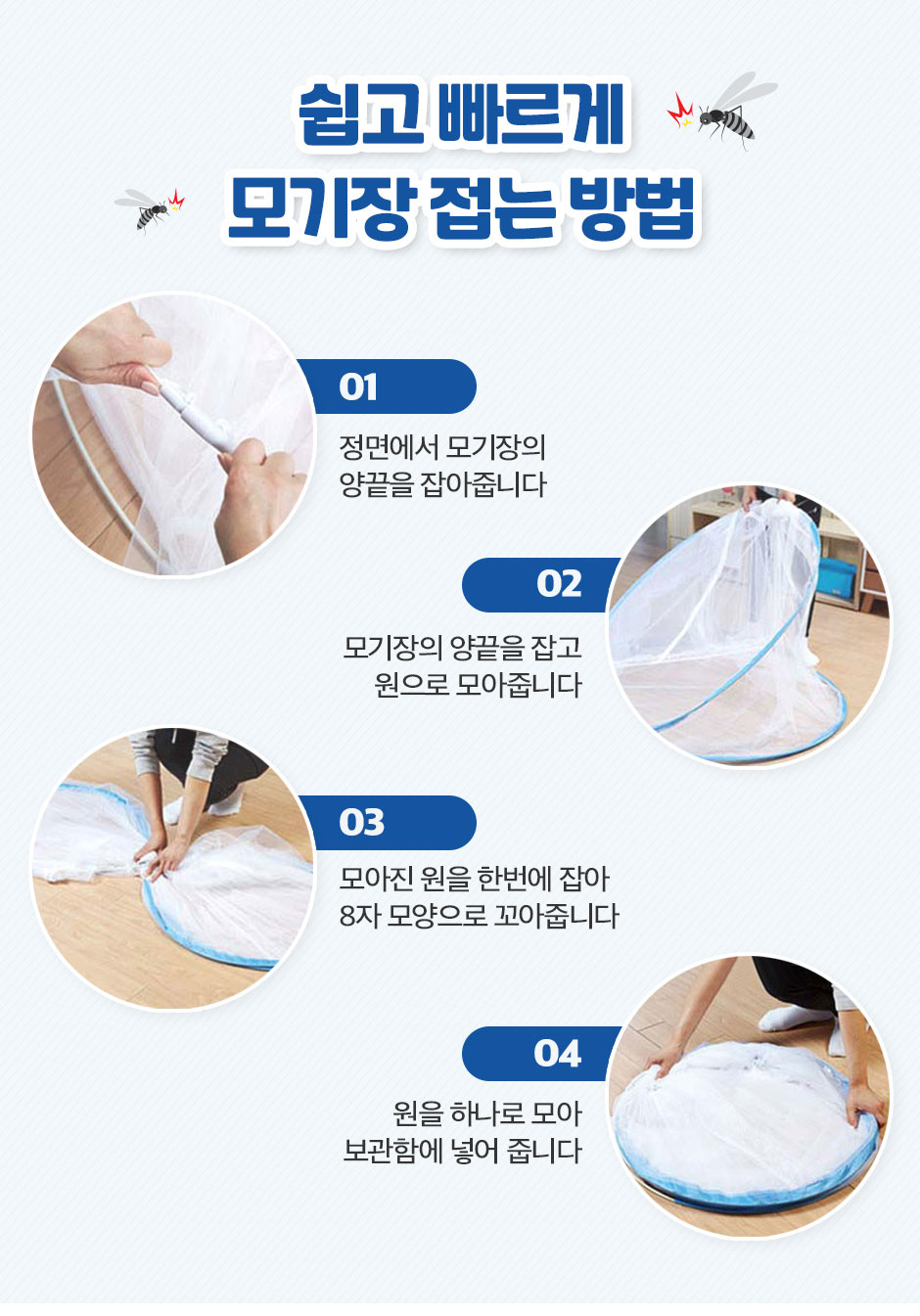 쉽고 빠르게
모기장 접는 방법

01
정면에서 모기장의
양끝을 잡아줍니다

02
모기장의 양끝을 잡고
원으로 모아줍니다

03
모아진 원을 한번에 잡아
8자 모양으로 꼬아줍니다

04
원을 하나로 모아
보관함에 넣어 줍니다