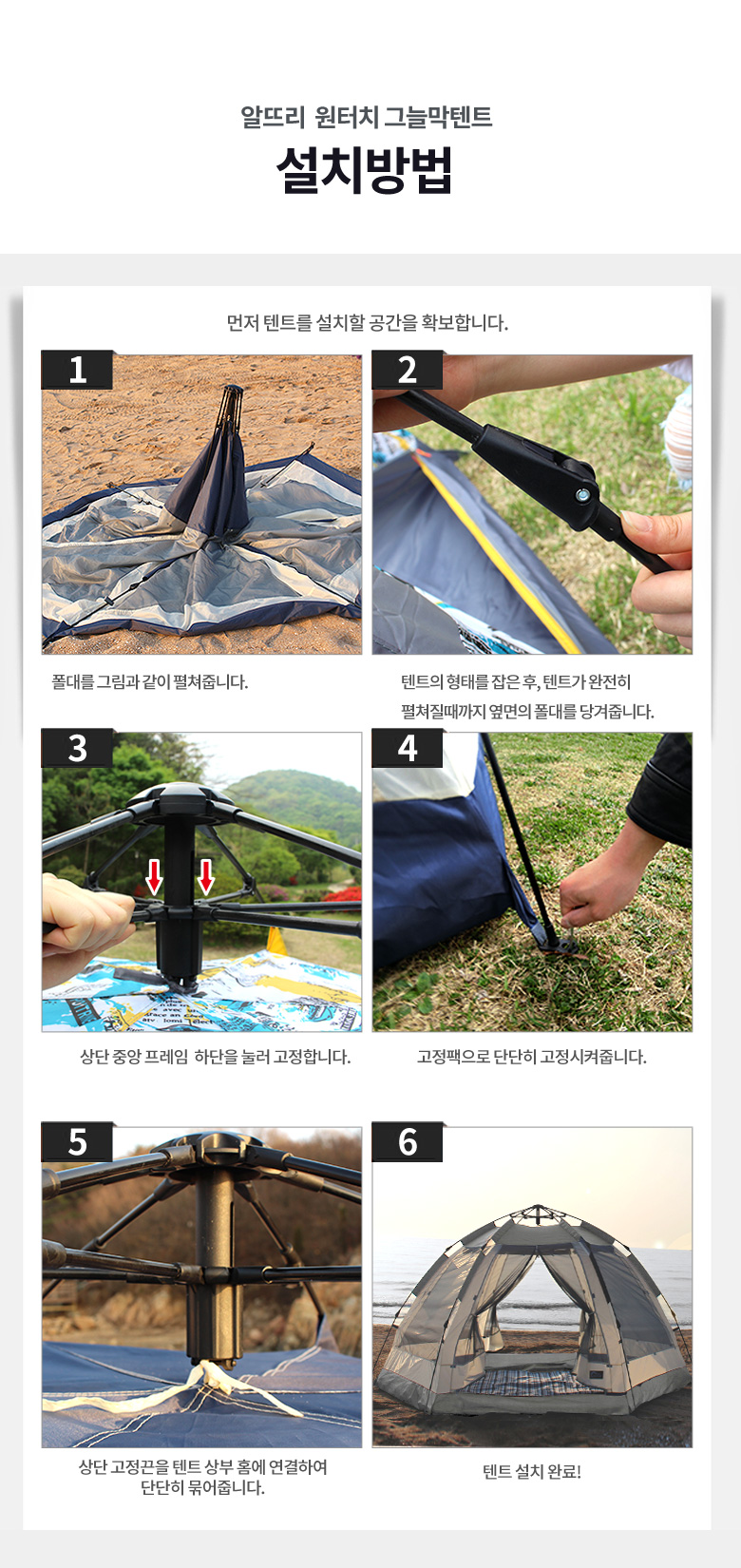 알뜨리 원터치 그늘막텐트

설치방법

먼저 텐트를 설치할 공간을 확보합니다.

1

폴대를 그림과 같이 펼쳐줍니다.

2

텐트의 형태를 잡은 후, 텐트가 완전히 펼쳐질때까지 옆면의 폴대를 당겨줍니다.

3

상단 중앙 프레임 하단을 눌러 고정합니다.

4

고정팩으로 단단히 고정시켜줍니다.

5

상단 고정끈을 텐트 상부 홈에 연결하여 단단히 묶어줍니다.

6

텐트 설치 완료!