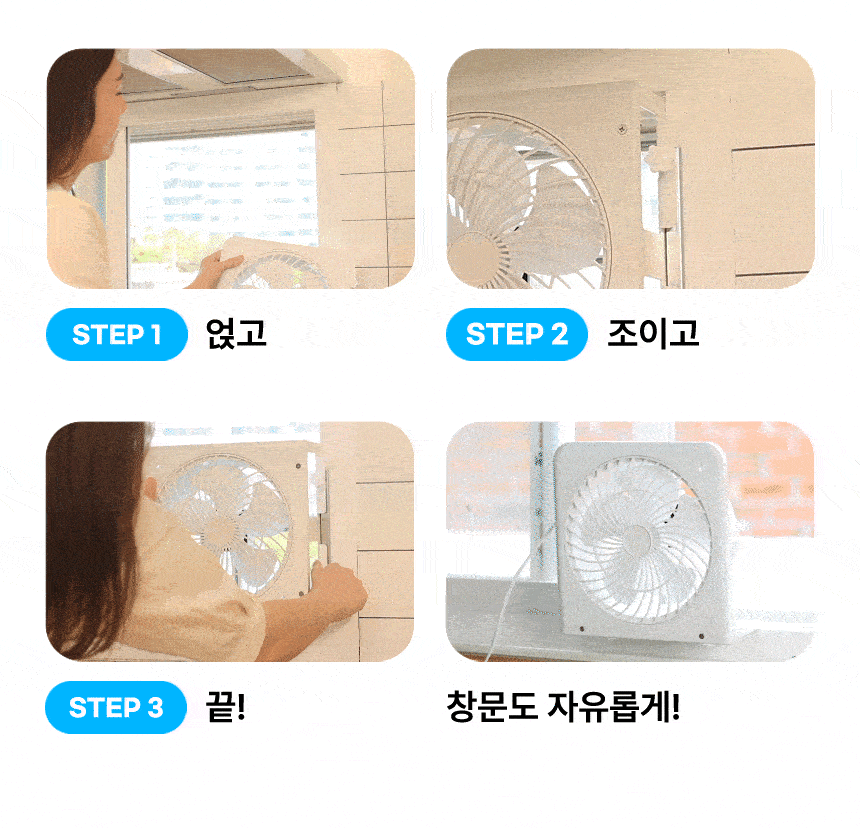 STEP 1 얹고

STEP 2 조이고

STEP 3 끝!

창문도 자유롭게!