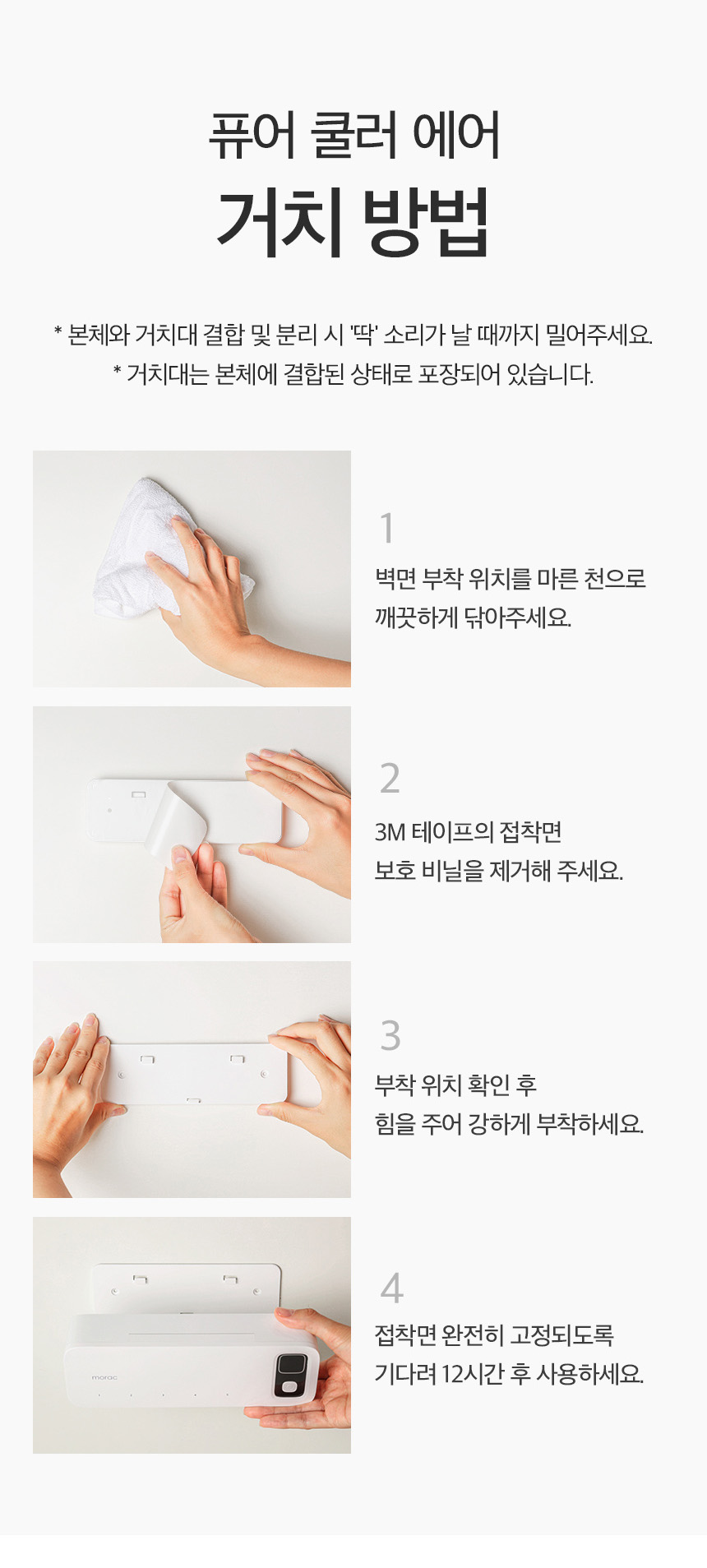 퓨어 쿨러 에어
거치 방법

* 본체와 거치대 결합 및 분리 시 '딱' 소리가 날 때까지 밀어주세요.
* 거치대는 본체에 결합된 상태로 포장되어 있습니다.

1
벽면 부착 위치를 마른 천으로 깨끗하게 닦아주세요.

2
3M 테이프의 접착면 보호 비닐을 제거해 주세요.

3
부착 위치 확인 후 힘을 주어 강하게 부착하세요.

morac

4
접착면 완전히 고정되도록 기다려 12시간 후 사용하세요.