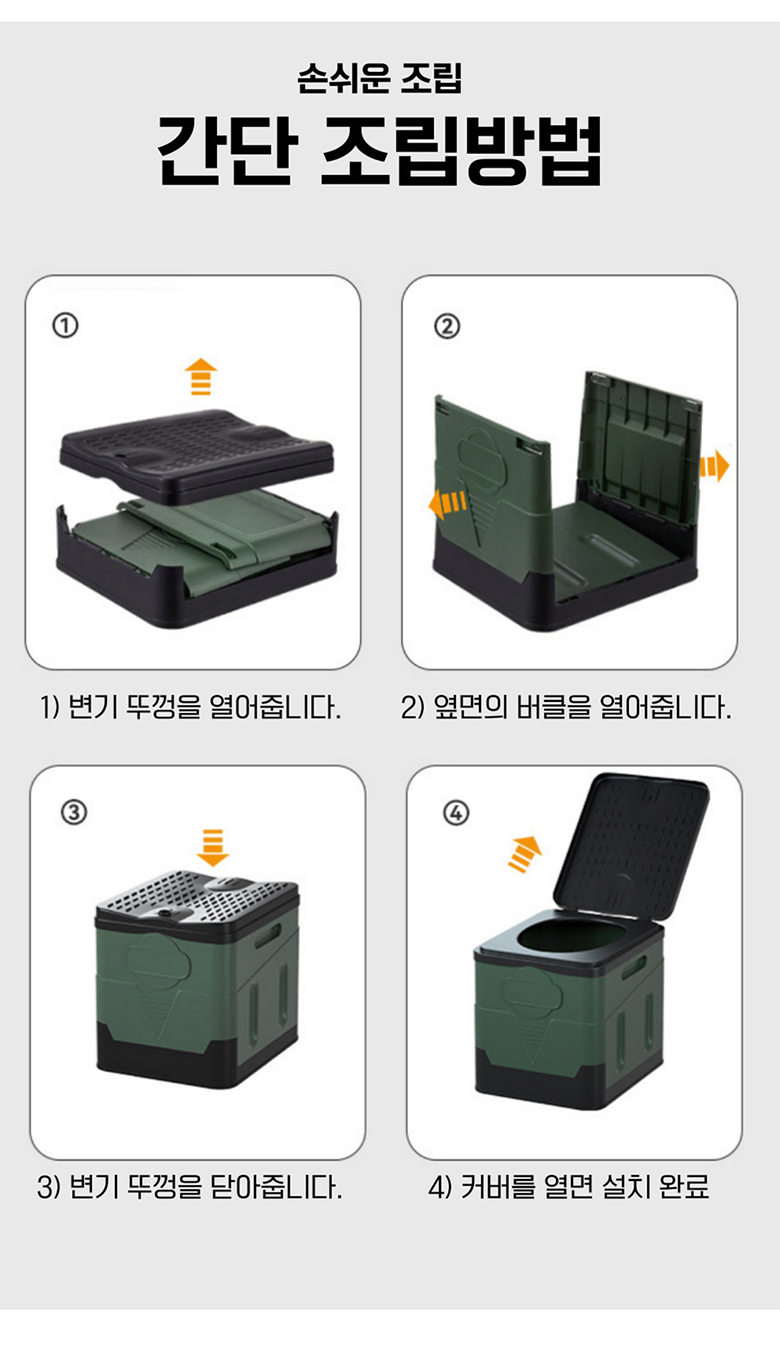 손쉬운 조립

간단 조립방법

①

1) 변기 뚜껑을 열어줍니다.

②

2) 옆면의 버클을 열어줍니다.

③

3) 변기 뚜껑을 닫아줍니다.

④

4) 커버를 열면 설치 완료