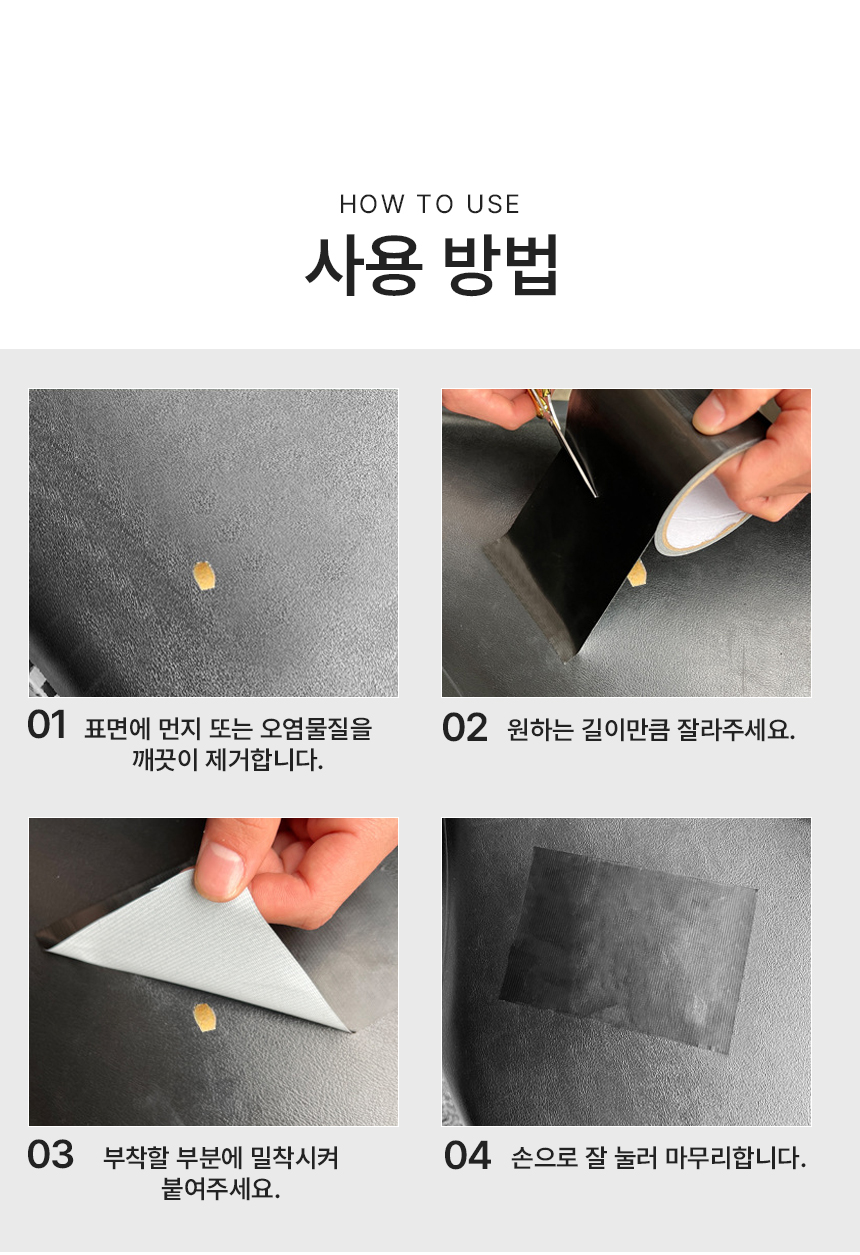 HOW TO USE

사용 방법

01 표면에 먼지 또는 오염물질을 깨끗이 제거합니다.

02 원하는 길이만큼 잘라주세요.

03 부착할 부분에 밀착시켜 붙여주세요.

04 손으로 잘 눌러 마무리합니다.