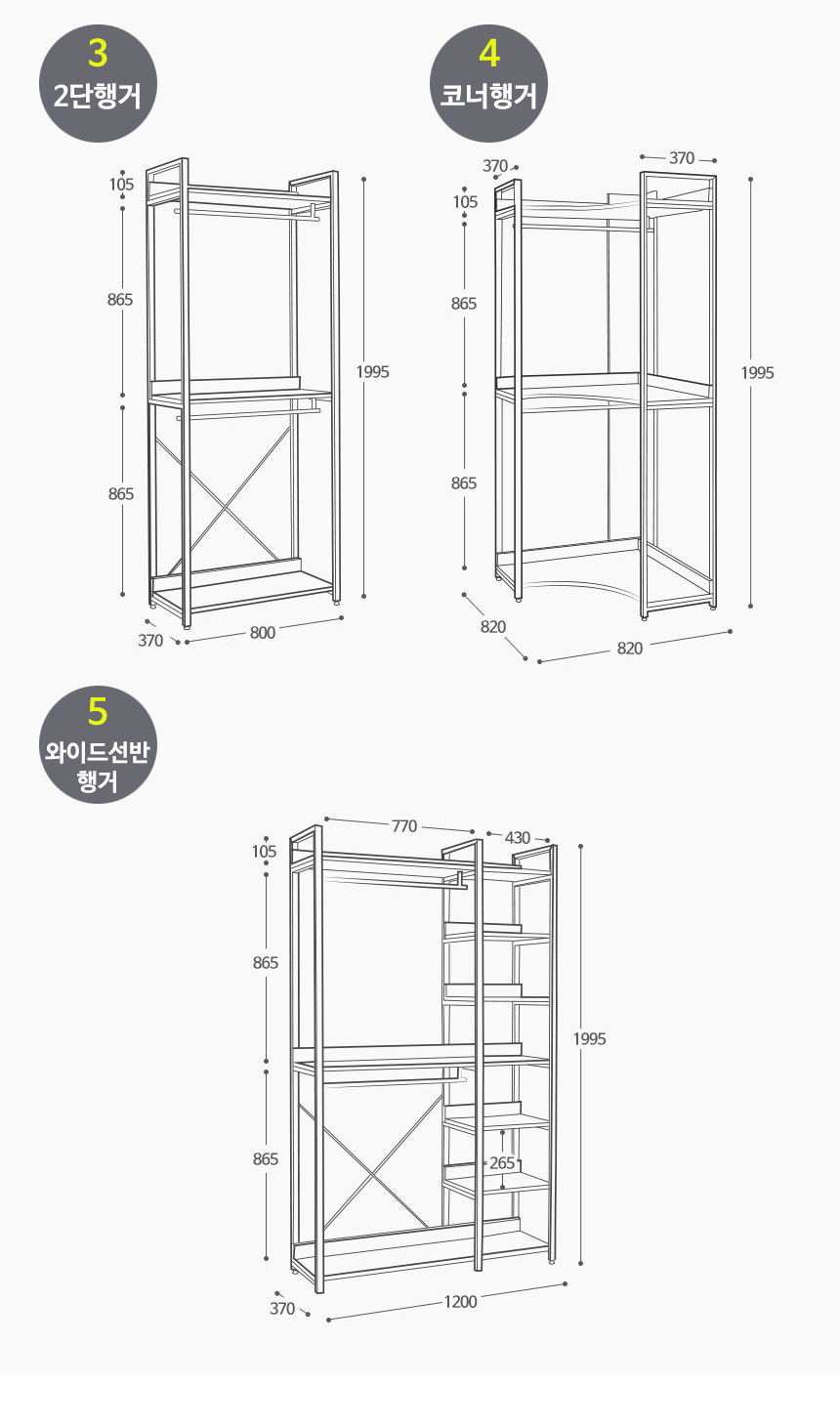 3
2단행거

105
865
865
1995
370
800

4
코너행거

370
370
105
865
865
1995
820
820

5
와이드선반
행거

770
430
105
865
865
1995
265
370
1200