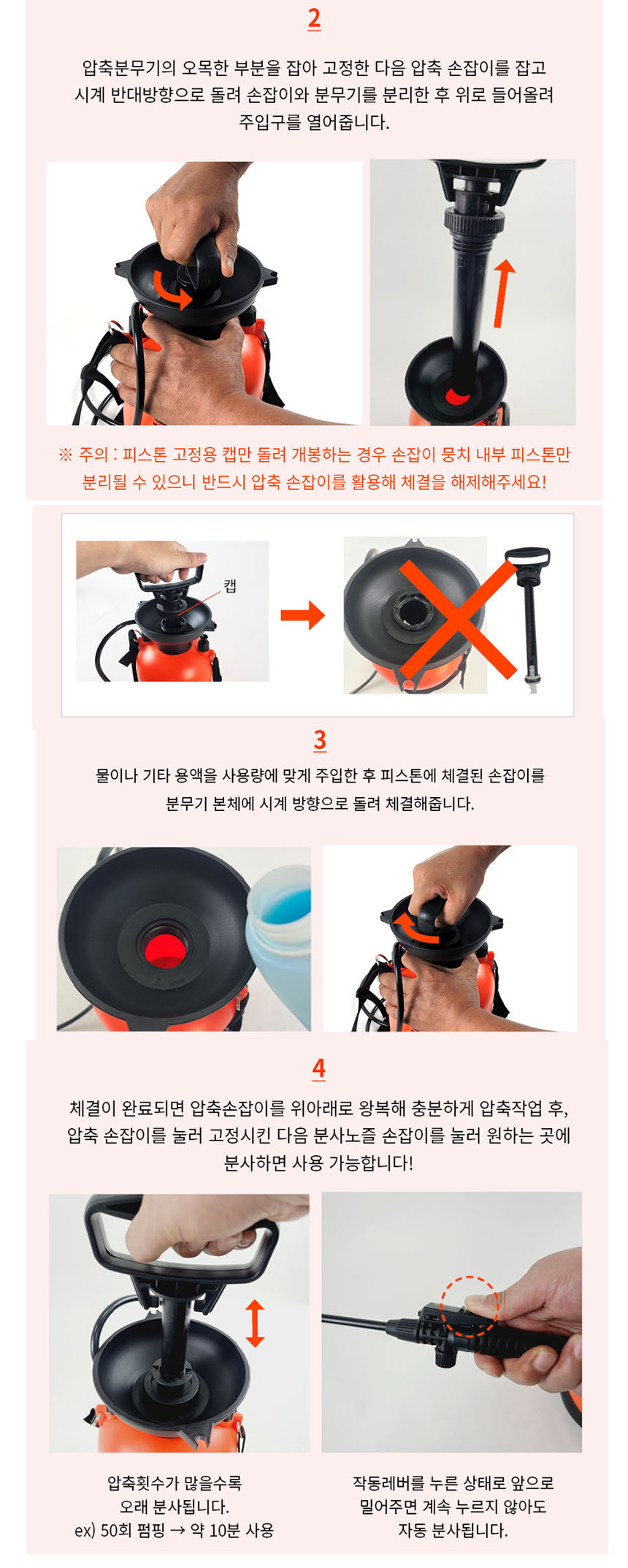 2

압축분무기의 오목한 부분을 잡아 고정한 다음 압축 손잡이를 잡고 시계 반대방향으로 돌려 손잡이와 분무기를 분리한 후 위로 들어올려 주입구를 열어줍니다.

※ 주의 : 피스톤 고정용 캡만 돌려 개봉하는 경우 손잡이 뭉치 내부 피스톤만 분리될 수 있으니 반드시 압축 손잡이를 활용해 체결을 해제해주세요!

캡

3

물이나 기타 용액을 사용량에 맞게 주입한 후 피스톤에 체결된 손잡이를 분무기 본체에 시계 방향으로 돌려 체결해줍니다.

4

체결이 완료되면 압축손잡이를 위아래로 왕복해 충분하게 압축작업 후, 압축 손잡이를 눌러 고정시킨 다음 분사노즐 손잡이를 눌러 원하는 곳에 분사하면 사용 가능합니다!

압축횟수가 많을수록 오래 분사됩니다. ex) 50회 펌핑 → 약 10분 사용

작동레버를 누른 상태로 앞으로 밀어주면 계속 누르지 않아도 자동 분사됩니다.