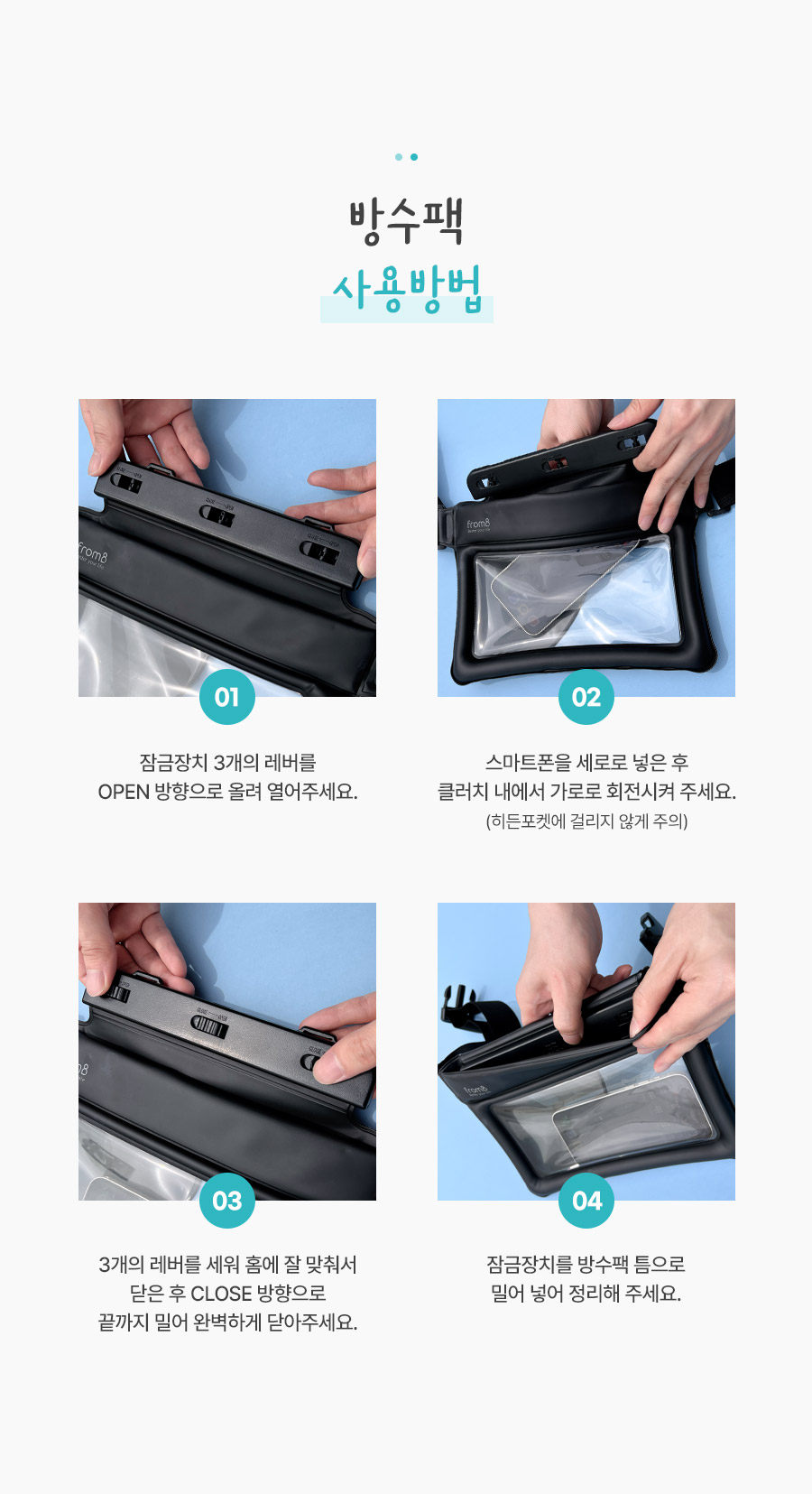 방수팩
사용방법

from8

01

잠금장치 3개의 레버를
OPEN 방향으로 올려 열어주세요.

from8

02

스마트폰을 세로로 넣은 후
클러치 내에서 가로로 회전시켜 주세요.
(히든포켓에 걸리지 않게 주의)

03

3개의 레버를 세워 홈에 잘 맞춰서
닫은 후 CLOSE 방향으로
끝까지 밀어 완벽하게 닫아주세요.

from8

04

잠금장치를 방수팩 틈으로
밀어 넣어 정리해 주세요.